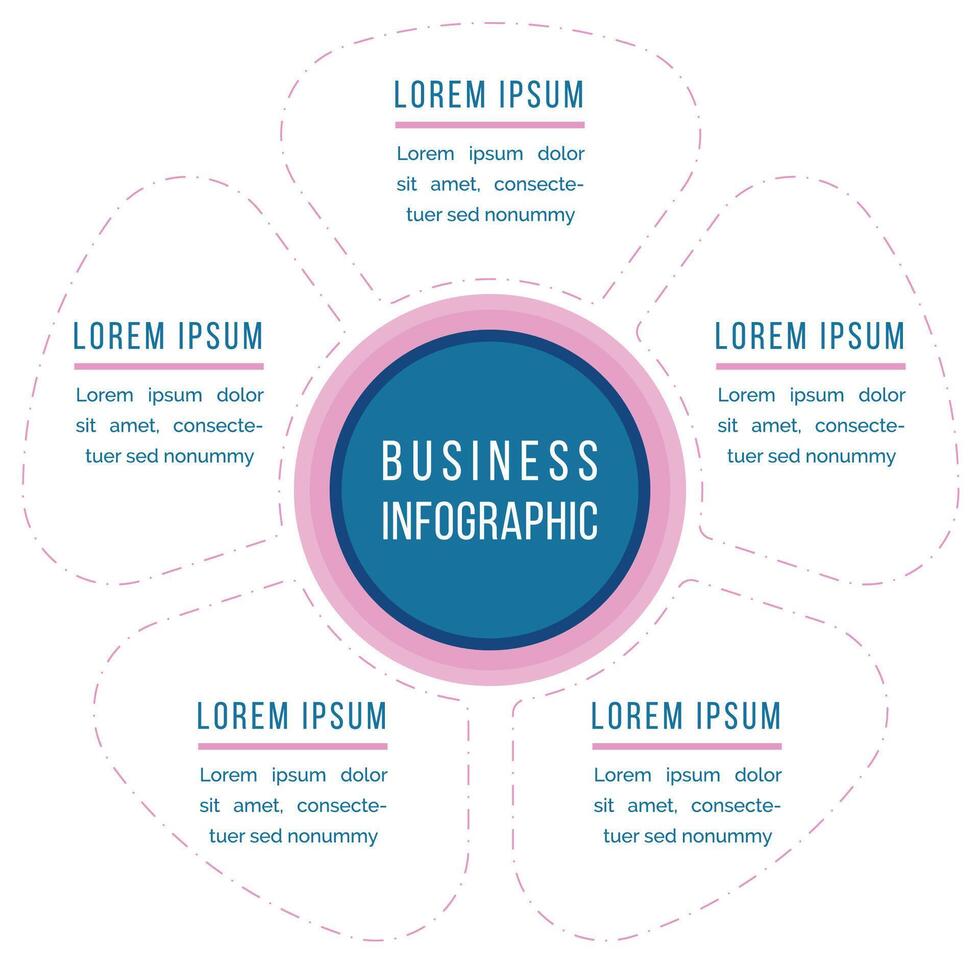 LOREM IPSUM

Lorem ipsum dolor sit amet, consectetuer sed nonummy

LOREM IPSUM

Lorem ipsum dolor sit amet, consectetuer sed nonummy

BUSINESS INFOGRAPHIC

LOREM IPSUM

Lorem ipsum dolor sit amet, consectetuer sed nonummy

LOREM IPSUM

Lorem ipsum dolor sit amet, consectetuer sed nonummy

LOREM IPSUM

Lorem ipsum dolor sit amet, consectetuer sed nonummy