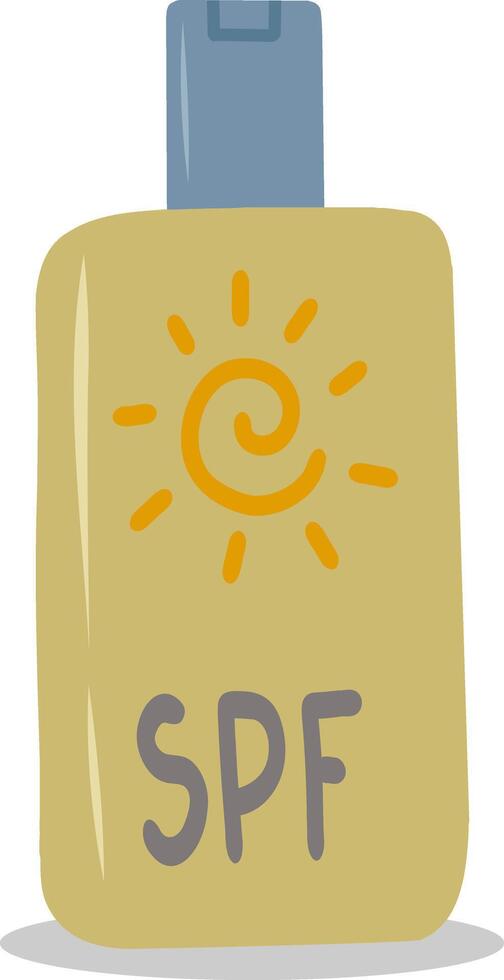 SPF