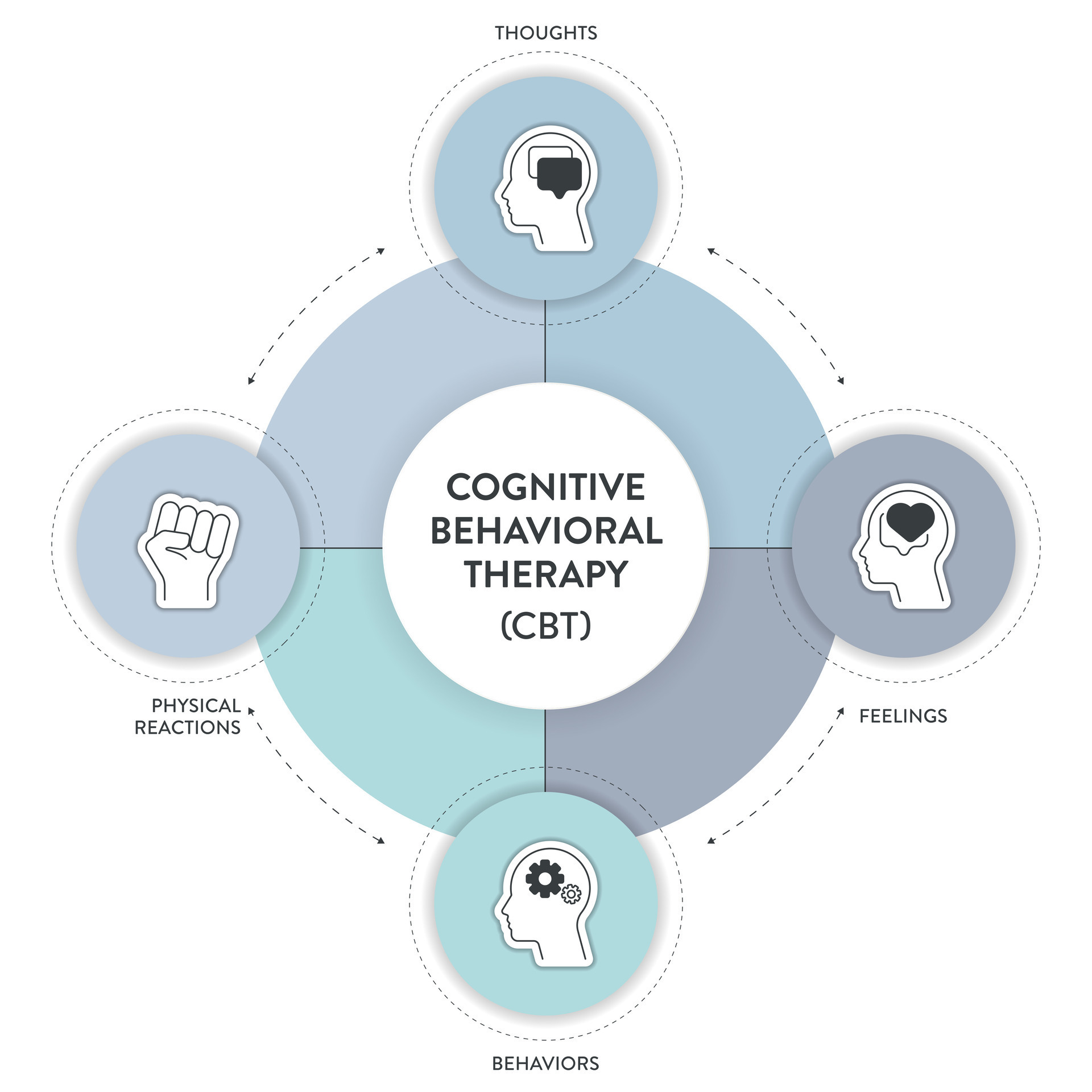 THOUGHTS

COGNITIVE BEHAVIORAL THERAPY (CBT)

PHYSICAL REACTIONS

FEELINGS

BEHAVIORS