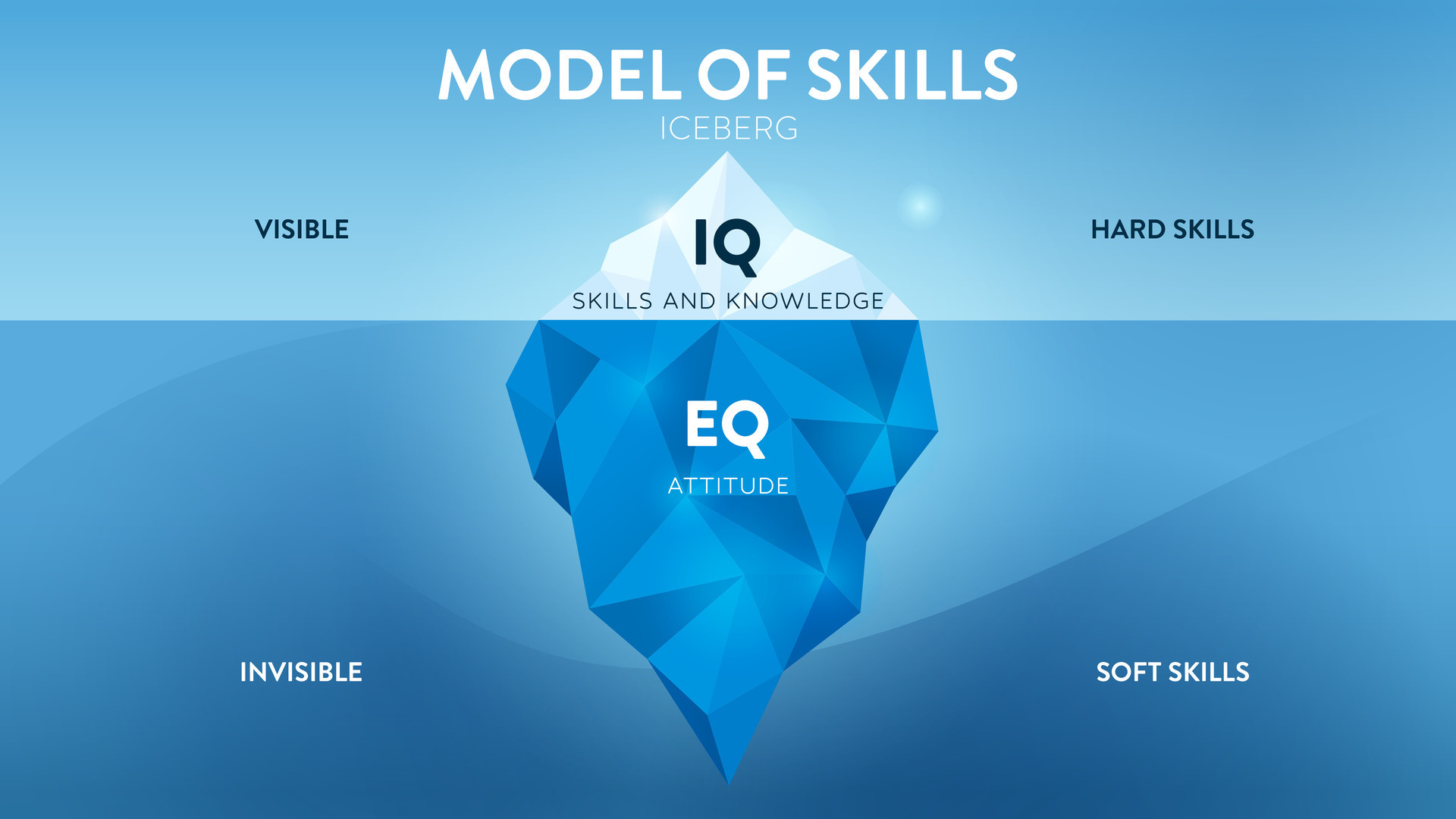 MODEL OF SKILLS
ICEBERG

VISIBLE

IQ
SKILLS AND KNOWLEDGE

HARD SKILLS

EQ
ATTITUDE

INVISIBLE

SOFT SKILLS