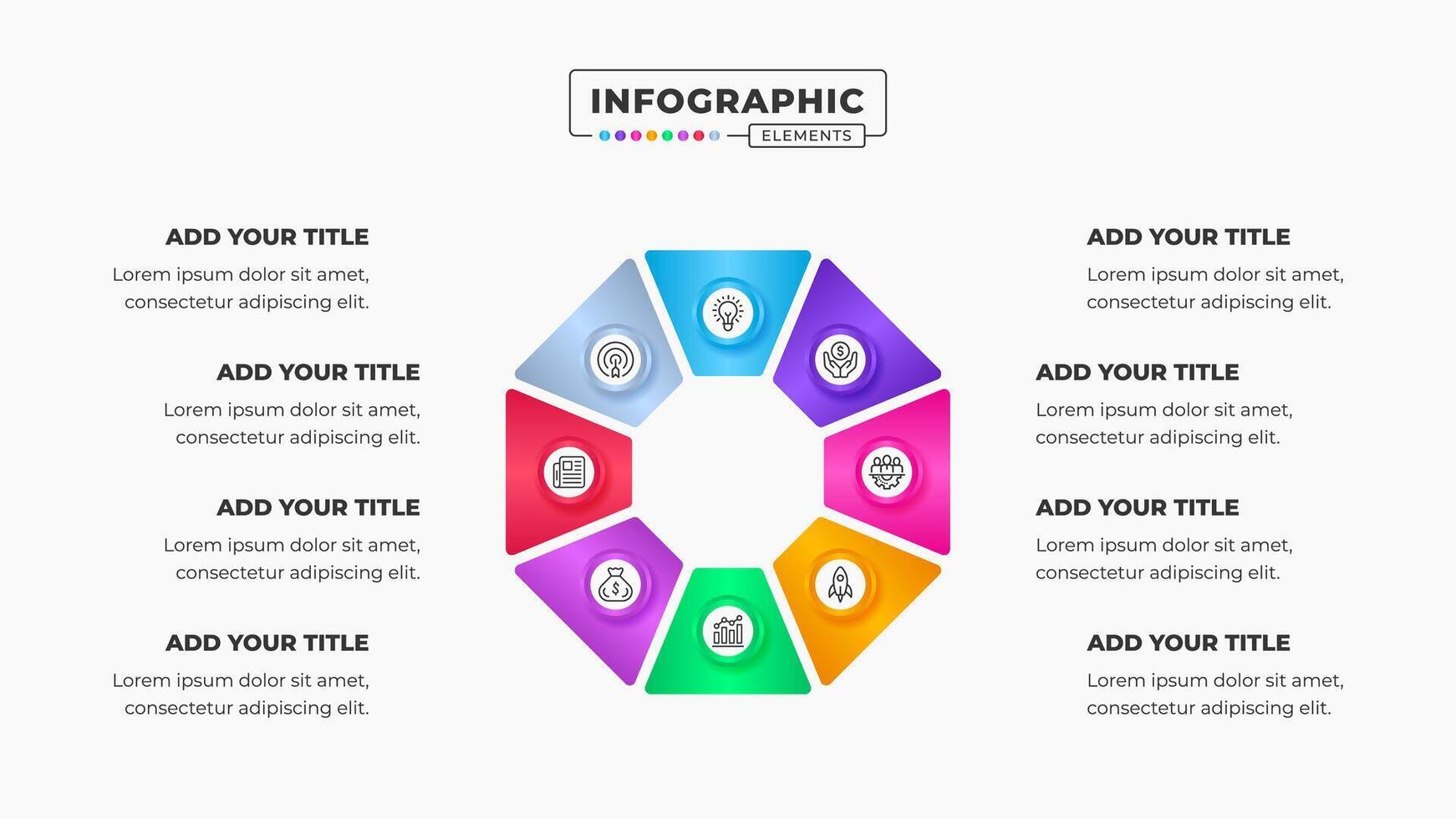 INFOGRAPHIC
ELEMENTS

ADD YOUR TITLE
Lorem ipsum dolor sit amet, consectetur adipiscing elit.

ADD YOUR TITLE
Lorem ipsum dolor sit amet, consectetur adipiscing elit.

ADD YOUR TITLE
Lorem ipsum dolor sit amet, consectetur adipiscing elit.

ADD YOUR TITLE
Lorem ipsum dolor sit amet, consectetur adipiscing elit.

ADD YOUR TITLE
Lorem ipsum dolor sit amet, consectetur adipiscing elit.

ADD YOUR TITLE
Lorem ipsum dolor sit amet, consectetur adipiscing elit.

ADD YOUR TITLE
Lorem ipsum dolor sit amet, consectetur adipiscing elit.

ADD YOUR TITLE
Lorem ipsum dolor sit amet, consectetur adipiscing elit.