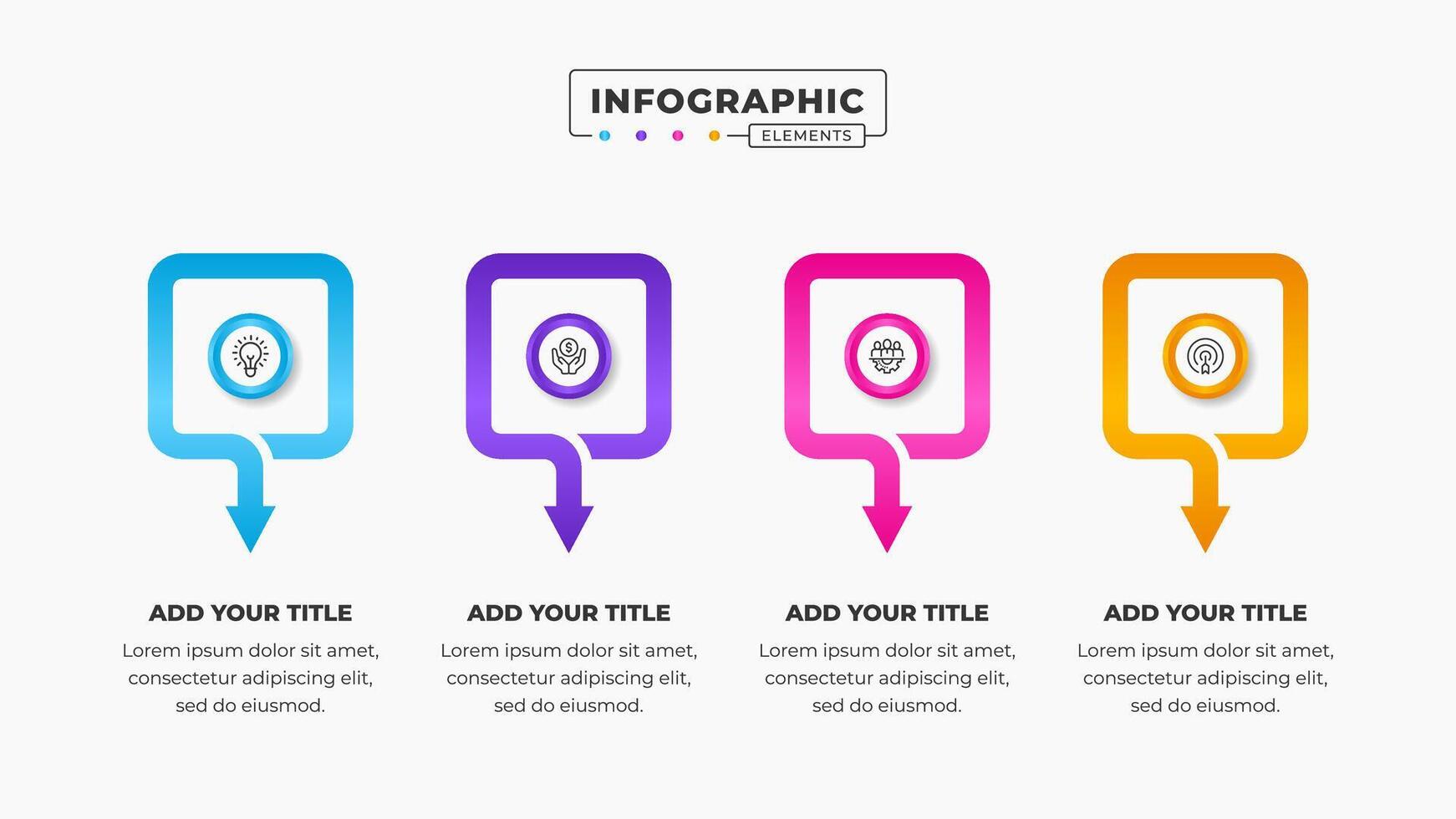 INFOGRAPHIC
ELEMENTS

ADD YOUR TITLE
Lorem ipsum dolor sit amet, consectetur adipiscing elit, sed do eiusmod.

ADD YOUR TITLE
Lorem ipsum dolor sit amet, consectetur adipiscing elit, sed do eiusmod.

ADD YOUR TITLE
Lorem ipsum dolor sit amet, consectetur adipiscing elit, sed do eiusmod.

ADD YOUR TITLE
Lorem ipsum dolor sit amet, consectetur adipiscing elit, sed do eiusmod.