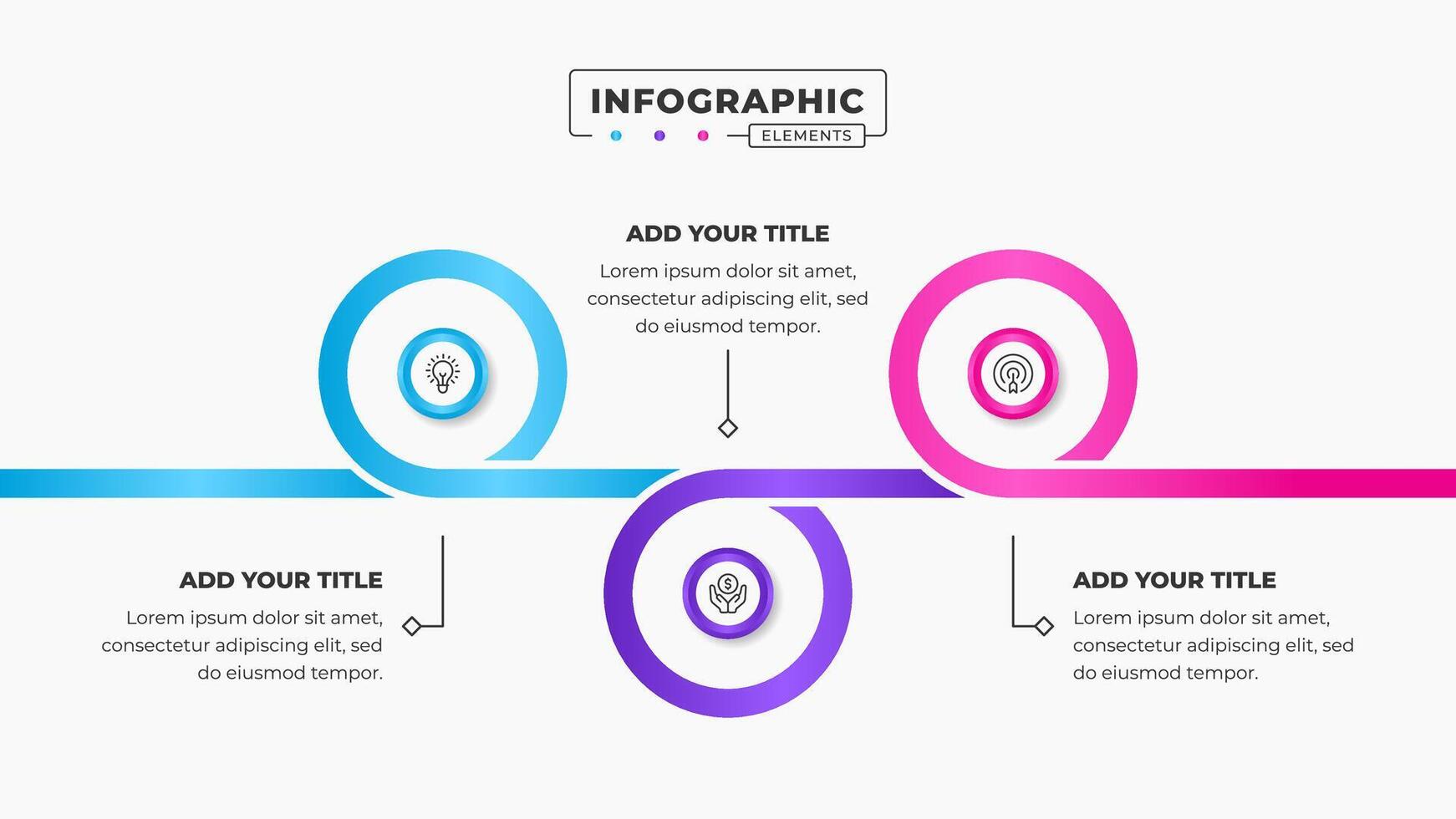 INFOGRAPHIC
ELEMENTS

ADD YOUR TITLE
Lorem ipsum dolor sit amet, consectetur adipiscing elit, sed do eiusmod tempor.

ADD YOUR TITLE
Lorem ipsum dolor sit amet, consectetur adipiscing elit, sed do eiusmod tempor.

ADD YOUR TITLE
Lorem ipsum dolor sit amet, consectetur adipiscing elit, sed do eiusmod tempor.