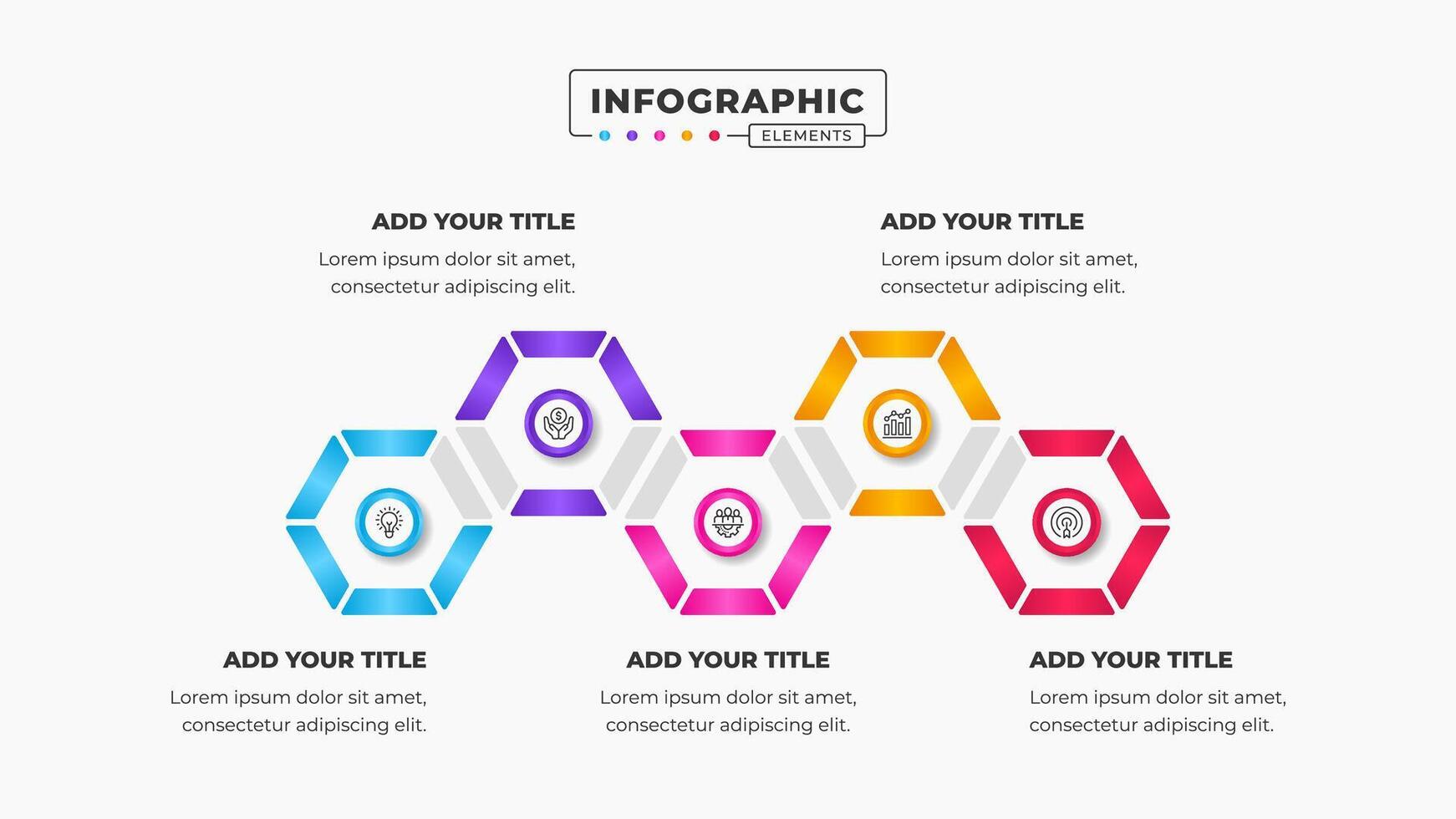 INFOGRAPHIC
ELEMENTS

ADD YOUR TITLE
Lorem ipsum dolor sit amet, consectetur adipiscing elit.

ADD YOUR TITLE
Lorem ipsum dolor sit amet, consectetur adipiscing elit.

ADD YOUR TITLE
Lorem ipsum dolor sit amet, consectetur adipiscing elit.

ADD YOUR TITLE
Lorem ipsum dolor sit amet, consectetur adipiscing elit.

ADD YOUR TITLE
Lorem ipsum dolor sit amet, consectetur adipiscing elit.