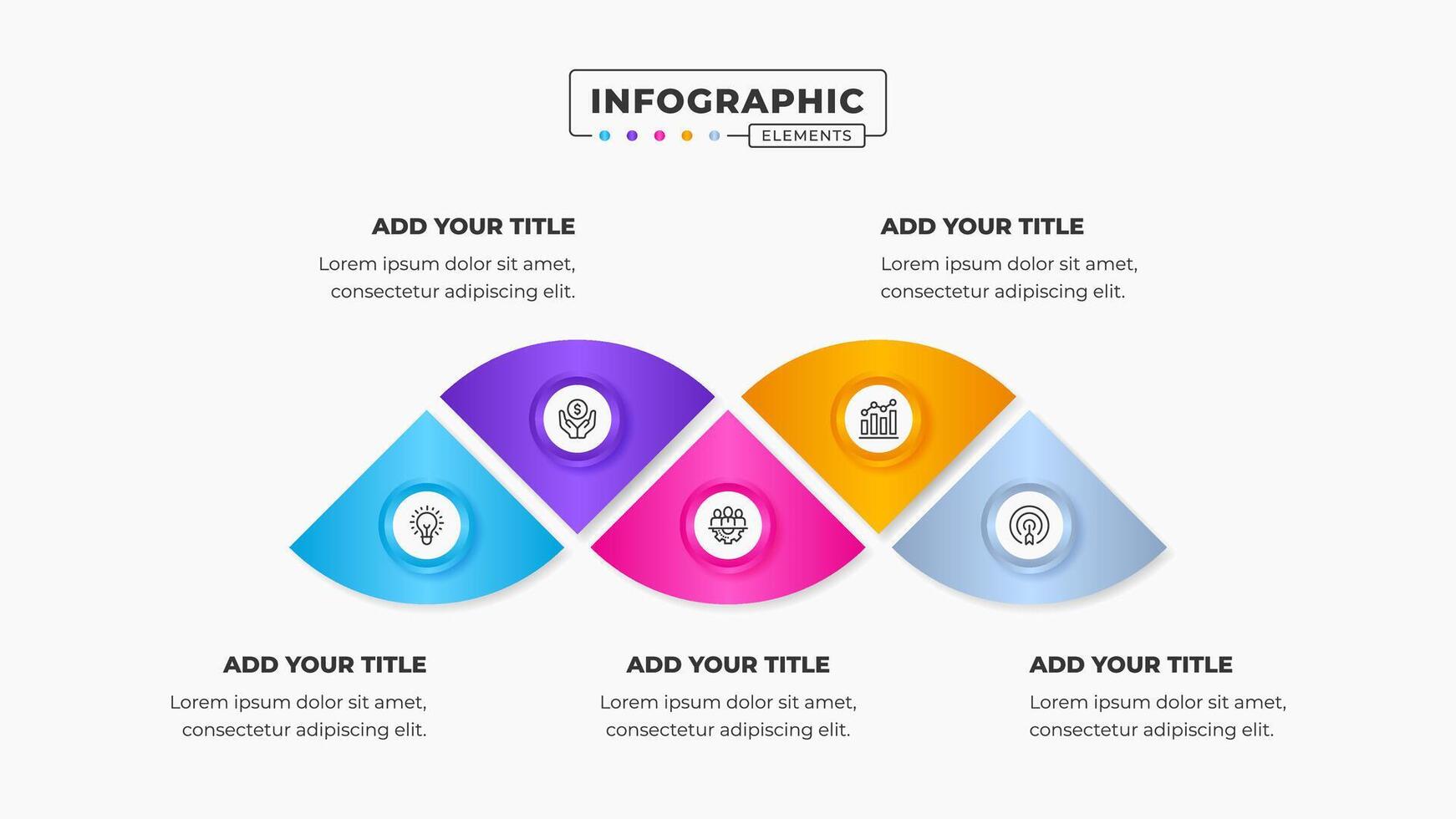 INFOGRAPHIC
ELEMENTS

ADD YOUR TITLE
Lorem ipsum dolor sit amet, consectetur adipiscing elit.

ADD YOUR TITLE
Lorem ipsum dolor sit amet, consectetur adipiscing elit.

ADD YOUR TITLE
Lorem ipsum dolor sit amet, consectetur adipiscing elit.

ADD YOUR TITLE
Lorem ipsum dolor sit amet, consectetur adipiscing elit.

ADD YOUR TITLE
Lorem ipsum dolor sit amet, consectetur adipiscing elit.