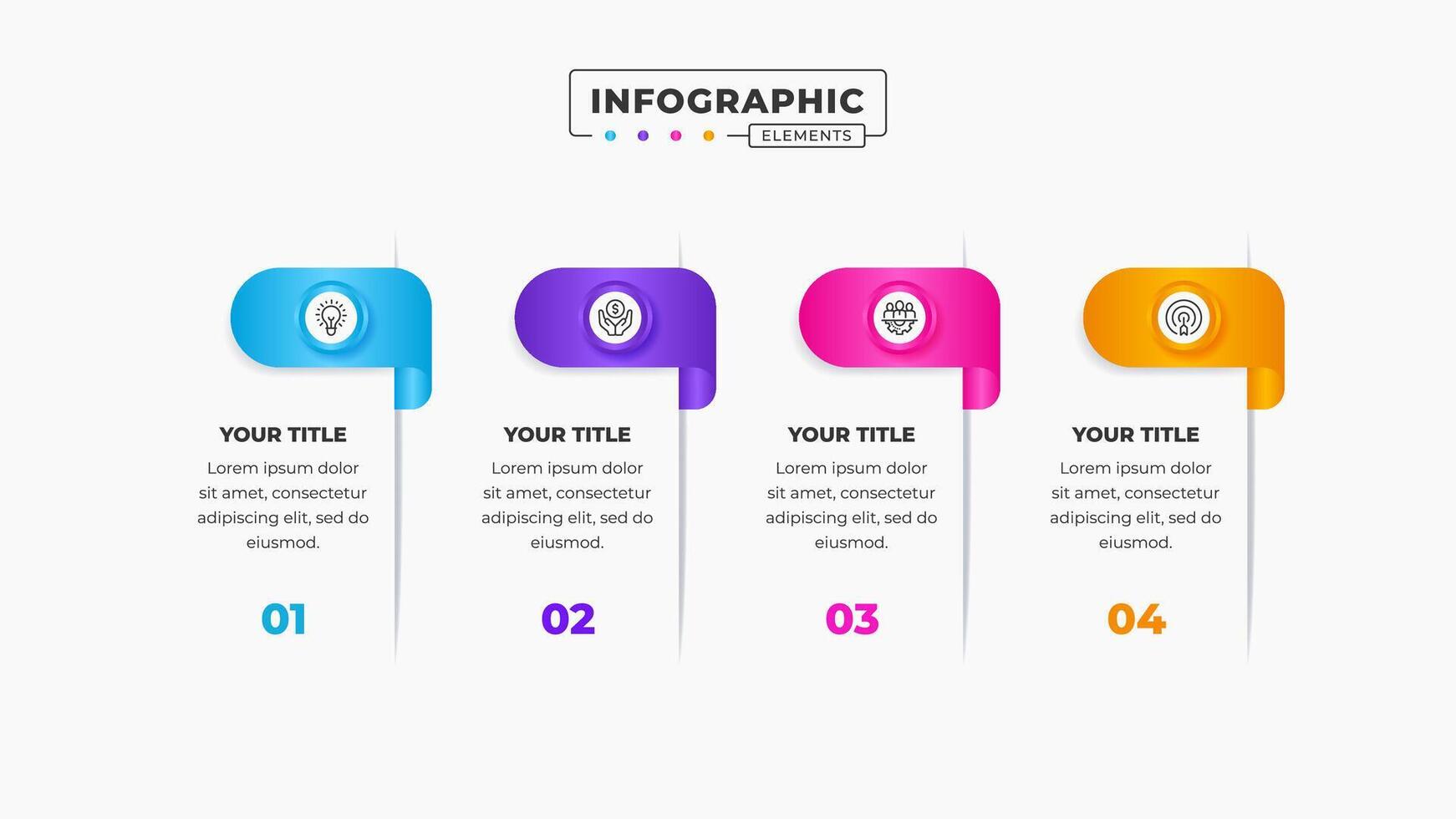 INFOGRAPHIC
ELEMENTS

YOUR TITLE
Lorem ipsum dolor sit amet, consectetur adipiscing elit, sed do eiusmod.
01

YOUR TITLE
Lorem ipsum dolor sit amet, consectetur adipiscing elit, sed do eiusmod.
02

YOUR TITLE
Lorem ipsum dolor sit amet, consectetur adipiscing elit, sed do eiusmod.
03

YOUR TITLE
Lorem ipsum dolor sit amet, consectetur adipiscing elit, sed do eiusmod.
04