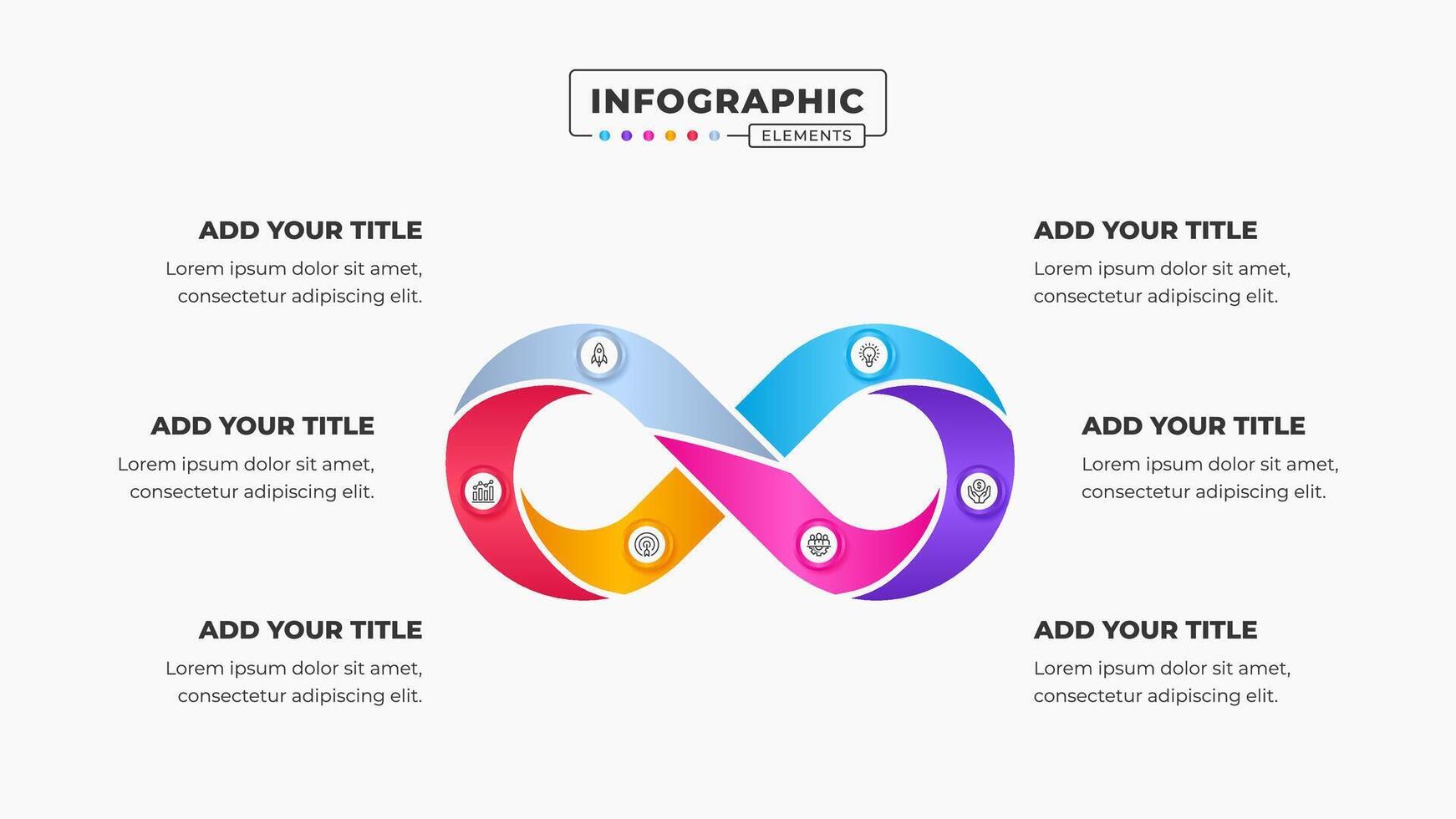 INFOGRAPHIC
ELEMENTS

ADD YOUR TITLE
Lorem ipsum dolor sit amet, consectetur adipiscing elit.

ADD YOUR TITLE
Lorem ipsum dolor sit amet, consectetur adipiscing elit.

ADD YOUR TITLE
Lorem ipsum dolor sit amet, consectetur adipiscing elit.

ADD YOUR TITLE
Lorem ipsum dolor sit amet, consectetur adipiscing elit.

ADD YOUR TITLE
Lorem ipsum dolor sit amet, consectetur adipiscing elit.

ADD YOUR TITLE
Lorem ipsum dolor sit amet, consectetur adipiscing elit.