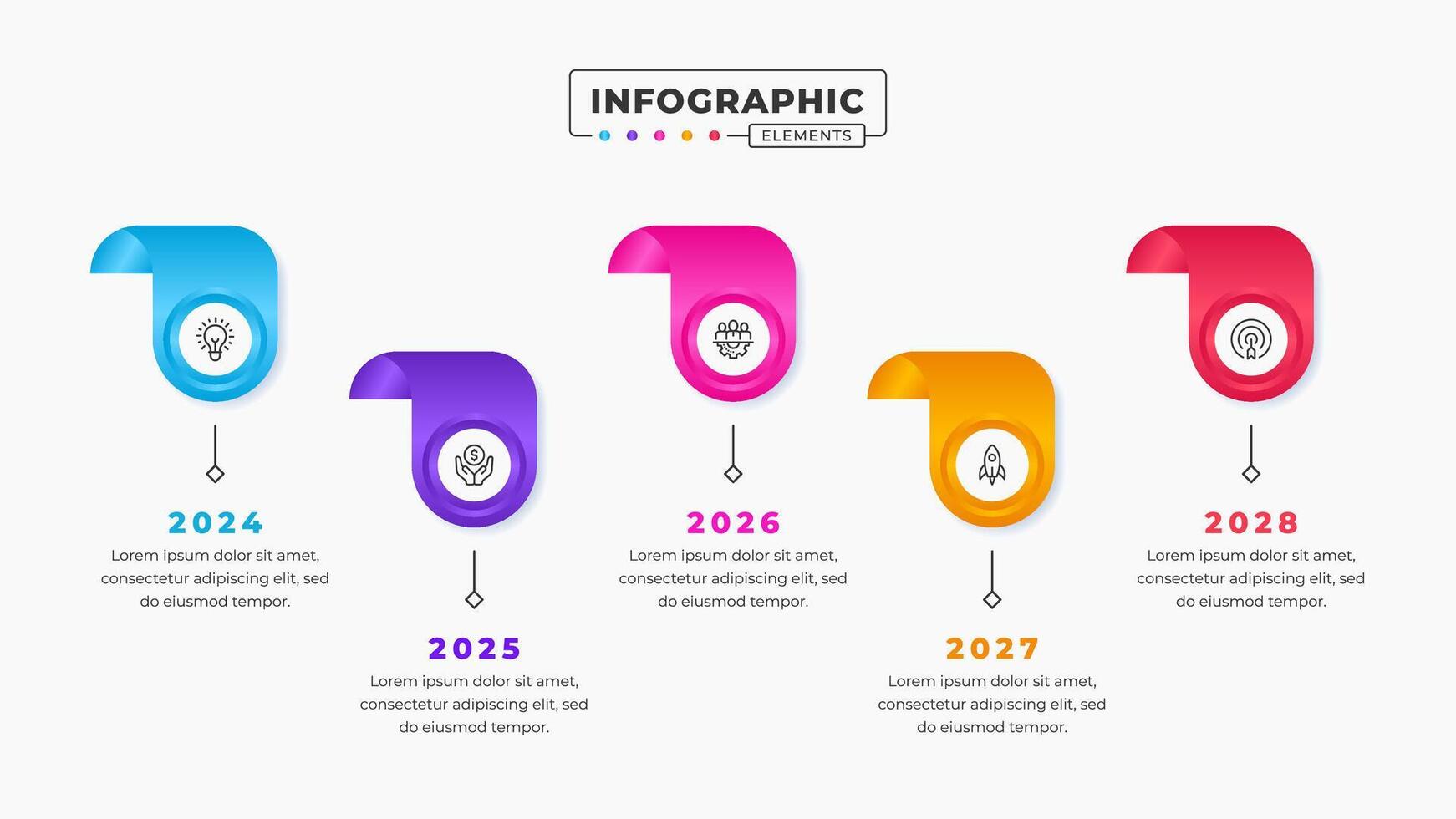 INFOGRAPHIC
ELEMENTS

2024
Lorem ipsum dolor sit amet, consectetur adipiscing elit, sed do eiusmod tempor.

2025
Lorem ipsum dolor sit amet, consectetur adipiscing elit, sed do eiusmod tempor.

2026
Lorem ipsum dolor sit amet, consectetur adipiscing elit, sed do eiusmod tempor.

2027
Lorem ipsum dolor sit amet, consectetur adipiscing elit, sed do eiusmod tempor.

2028
Lorem ipsum dolor sit amet, consectetur adipiscing elit, sed do eiusmod tempor.