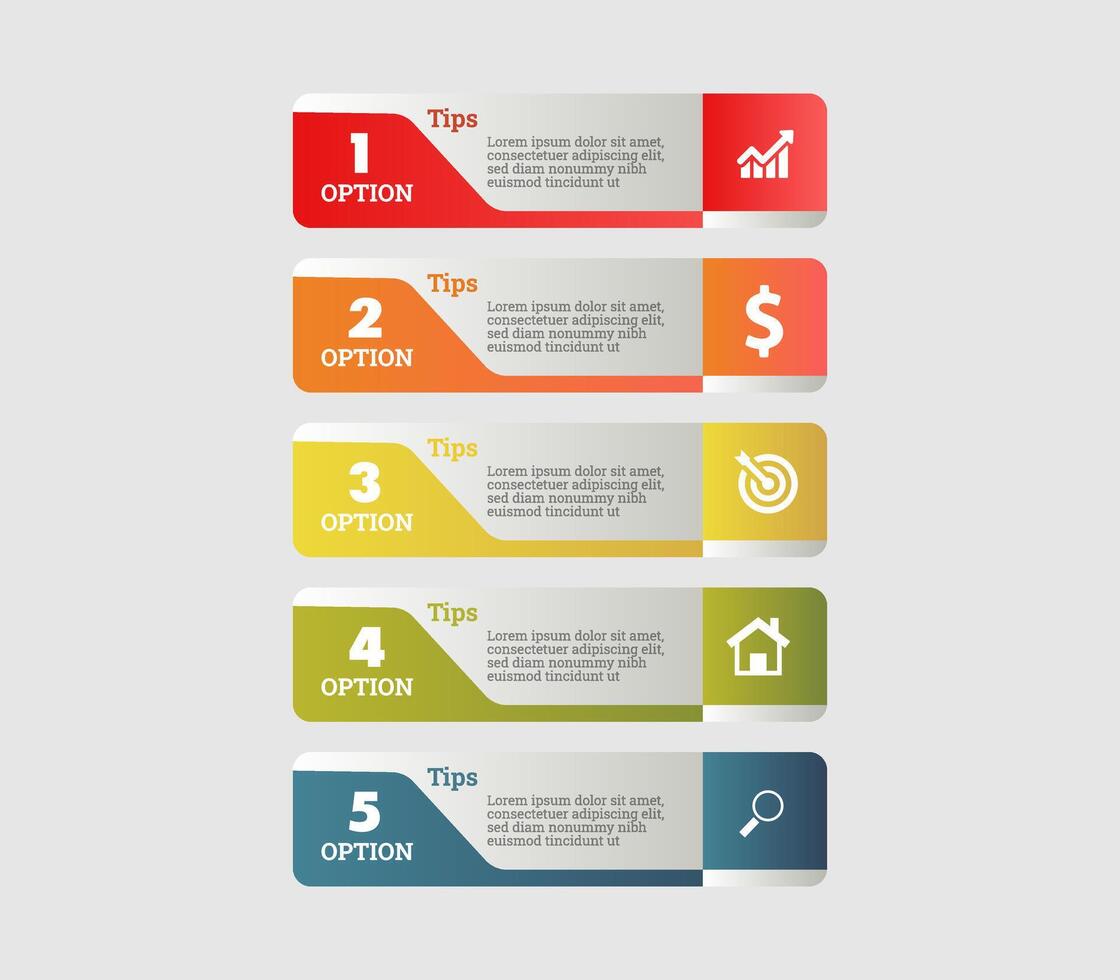 1
OPTION

Tips

Lorem ipsum dolor sit amet, consectetuer adipiscing elit, sed diam nonummy nibh euismod tincidunt ut

2
OPTION

Tips

Lorem ipsum dolor sit amet, consectetuer adipiscing elit, sed diam nonummy nibh euismod tincidunt ut

$

3
OPTION

Tips

Lorem ipsum dolor sit amet, consectetuer adipiscing elit, sed diam nonummy nibh euismod tincidunt ut

4
OPTION

Tips

Lorem ipsum dolor sit amet, consectetuer adipiscing elit, sed diam nonummy nibh euismod tincidunt ut

5
OPTION

Tips

Lorem ipsum dolor sit amet, consectetuer adipiscing elit, sed diam nonummy nibh euismod tincidunt ut