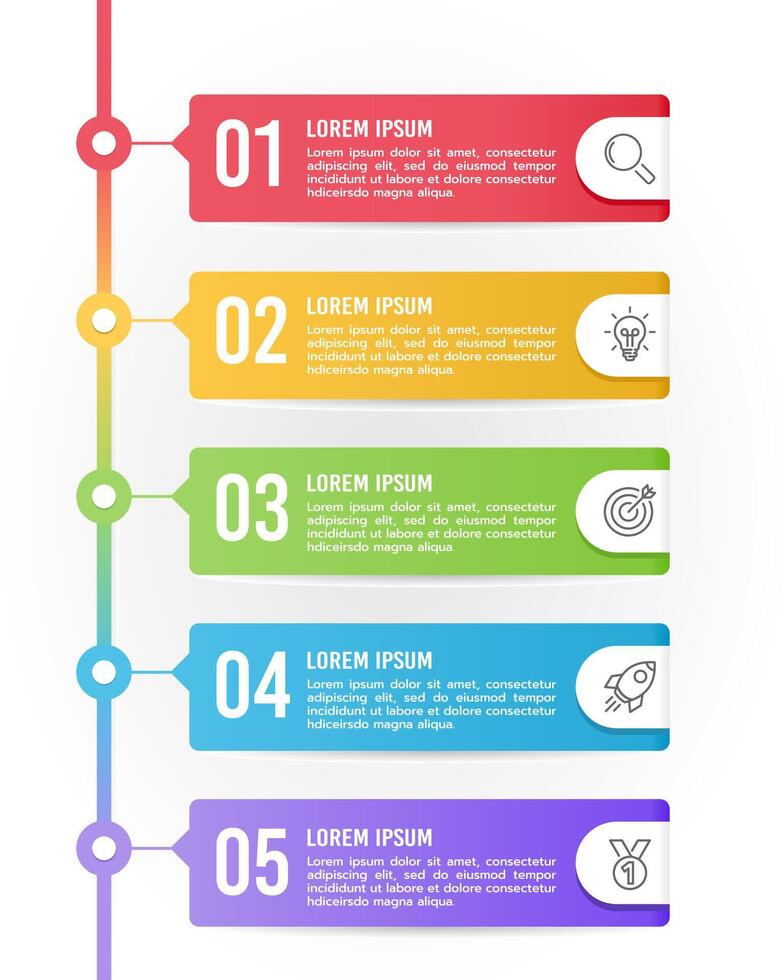 01
LOREM IPSUM
Lorem ipsum dolor sit amet, consectetur adipiscing elit, sed do eiusmod tempor incididunt ut labore et dolore consectetur hdiceirsdo magna aliqua.

02
LOREM IPSUM
Lorem ipsum dolor sit amet, consectetur adipiscing elit, sed do eiusmod tempor incididunt ut labore et dolore consectetur hdiceirsdo magna aliqua.

03
LOREM IPSUM
Lorem ipsum dolor sit amet, consectetur adipiscing elit, sed do eiusmod tempor incididunt ut labore et dolore consectetur hdiceirsdo magna aliqua.

04
LOREM IPSUM
Lorem ipsum dolor sit amet, consectetur adipiscing elit, sed do eiusmod tempor incididunt ut labore et dolore consectetur hdiceirsdo magna aliqua.

05
LOREM IPSUM
Lorem ipsum dolor sit amet, consectetur adipiscing elit, sed do eiusmod tempor incididunt ut labore et dolore consectetur hdiceirsdo magna aliqua.

1