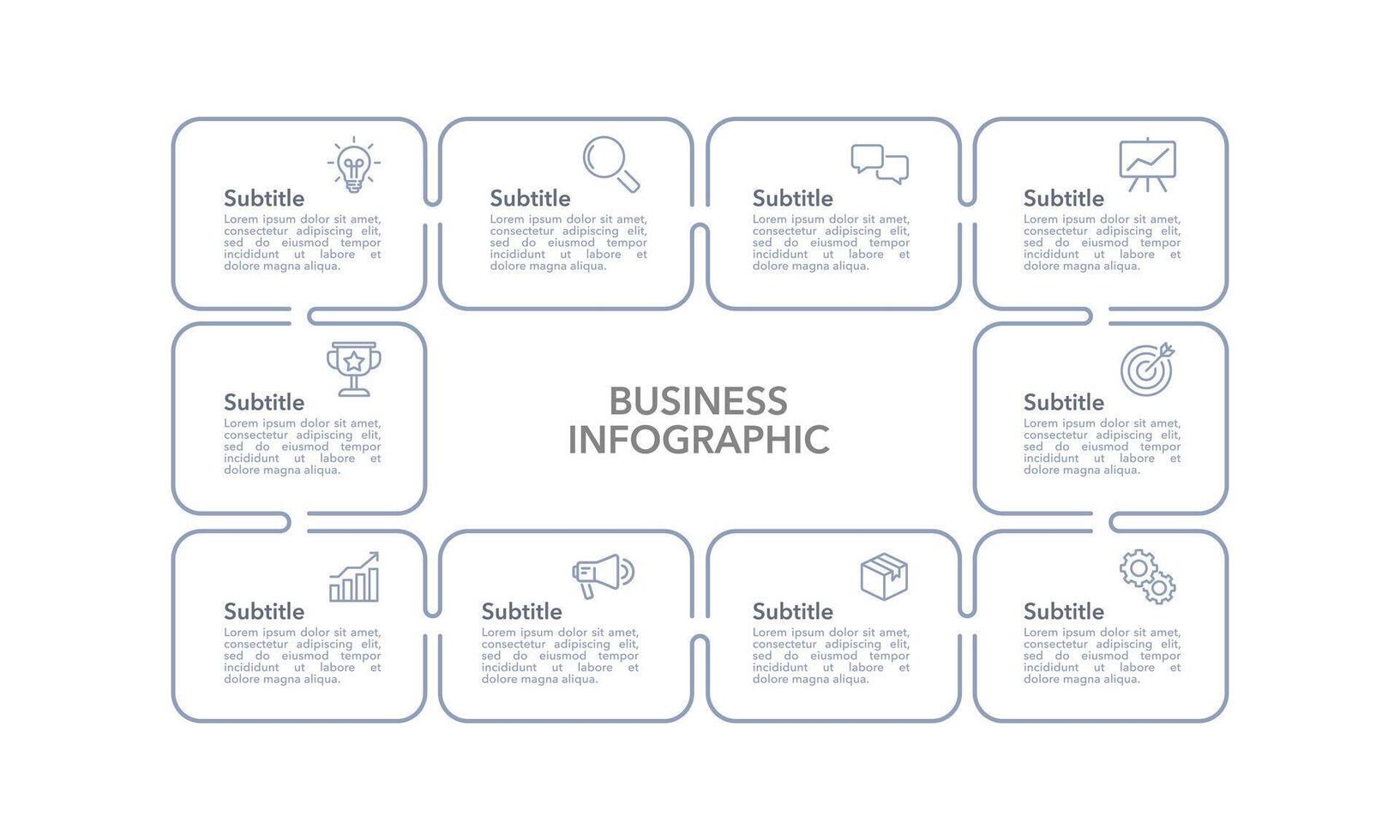 Subtitle
Lorem ipsum dolor sit amet, consectetur adipiscing elit, sed do eiusmod tempor incididunt ut labore et dolore magna aliqua.

Subtitle
Lorem ipsum dolor sit amet, consectetur adipiscing elit, sed do eiusmod tempor incididunt ut labore et dolore magna aliqua.

Subtitle
Lorem ipsum dolor sit amet, consectetur adipiscing elit, sed do eiusmod tempor incididunt ut labore et dolore magna aliqua.

Subtitle
Lorem ipsum dolor sit amet, consectetur adipiscing elit, sed do eiusmod tempor incididunt ut labore et dolore magna aliqua.

Subtitle
Lorem ipsum dolor sit amet, consectetur adipiscing elit, sed do eiusmod tempor incididunt ut labore et dolore magna aliqua.

BUSINESS INFOGRAPHIC

Subtitle
Lorem ipsum dolor sit amet, consectetur adipiscing elit, sed do eiusmod tempor incididunt ut labore et dolore magna aliqua.

Subtitle
Lorem ipsum dolor sit amet, consectetur adipiscing elit, sed do eiusmod tempor incididunt ut labore et dolore magna aliqua.

Subtitle
Lorem ipsum dolor sit amet, consectetur adipiscing elit, sed do eiusmod tempor incididunt ut labore et dolore magna aliqua.

Subtitle
Lorem ipsum dolor sit amet, consectetur adipiscing elit, sed do eiusmod tempor incididunt ut labore et dolore magna aliqua.

Subtitle
Lorem ipsum dolor sit amet, consectetur adipiscing elit, sed do eiusmod tempor incididunt ut labore et dolore magna aliqua.