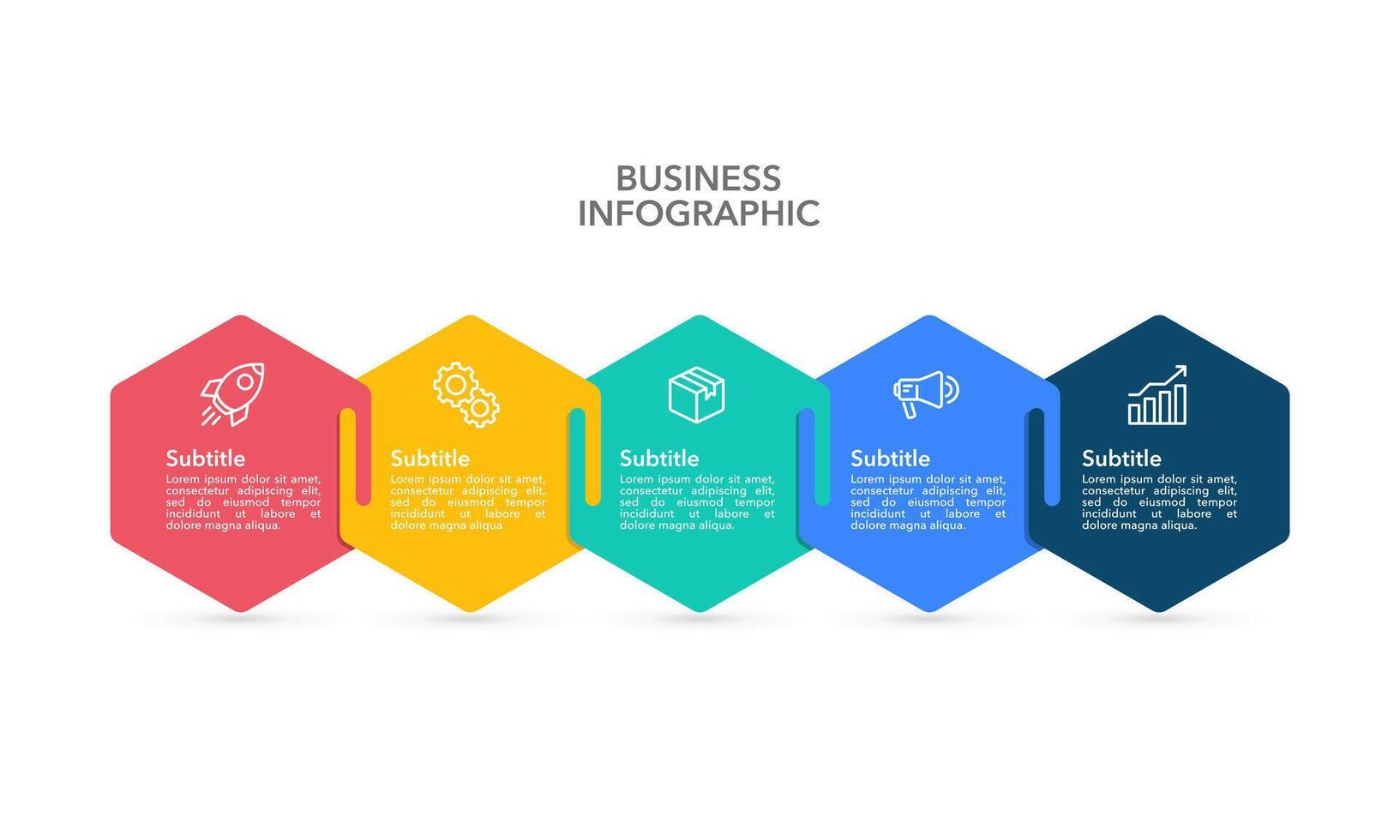 BUSINESS
INFOGRAPHIC

Subtitle
Lorem ipsum dolor sit amet, consectetur adipiscing elit, sed do eiusmod tempor incididunt ut labore et dolore magna aliqua.

Subtitle
Lorem ipsum dolor sit amet, consectetur adipiscing elit, sed do eiusmod tempor incididunt ut labore et dolore magna aliqua.

Subtitle
Lorem ipsum dolor sit amet, consectetur adipiscing elit, sed do eiusmod tempor incididunt ut labore et dolore magna aliqua.

Subtitle
Lorem ipsum dolor sit amet, consectetur adipiscing elit, sed do eiusmod tempor incididunt ut labore et dolore magna aliqua.

Subtitle
Lorem ipsum dolor sit amet, consectetur adipiscing elit, sed do eiusmod tempor incididunt ut labore et dolore magna aliqua.