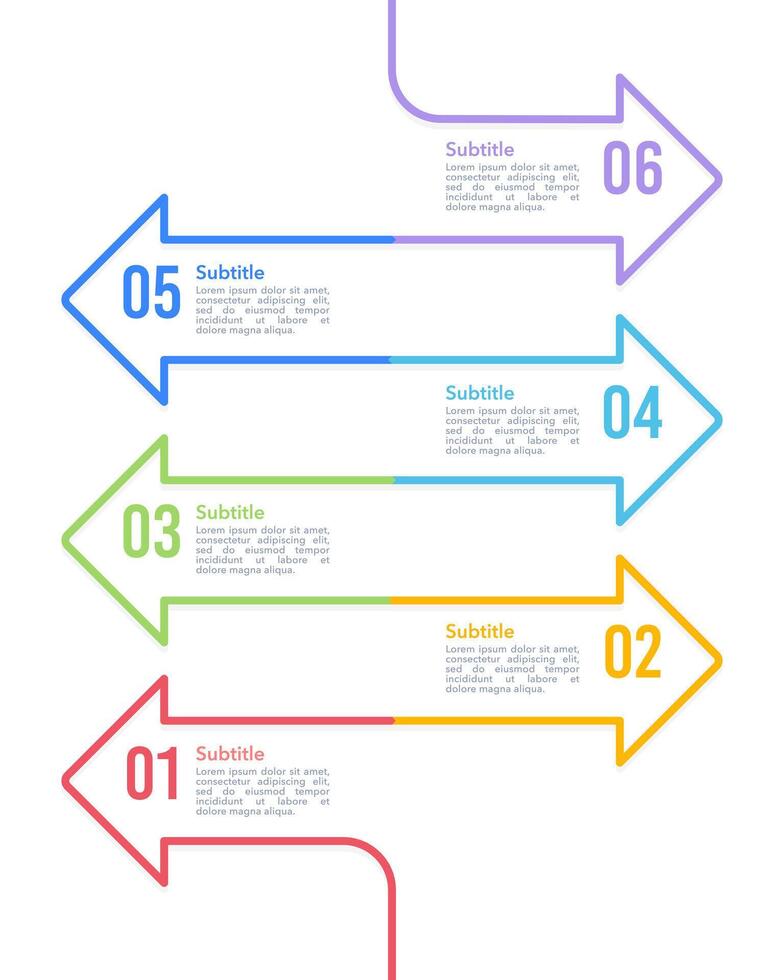 Subtitle
Lorem ipsum dolor sit amet, consectetur adipiscing elit, sed do eiusmod tempor incididunt ut labore et dolore magna aliqua.

06

05

Subtitle
Lorem ipsum dolor sit amet, consectetur adipiscing elit, sed do eiusmod tempor incididunt ut labore et dolore magna aliqua.

Subtitle
Lorem ipsum dolor sit amet, consectetur adipiscing elit, sed do eiusmod tempor incididunt ut labore et dolore magna aliqua.

04

03

Subtitle
Lorem ipsum dolor sit amet, consectetur adipiscing elit, sed do eiusmod tempor incididunt ut labore et dolore magna aliqua.

Subtitle
Lorem ipsum dolor sit amet, consectetur adipiscing elit, sed do eiusmod tempor incididunt ut labore et dolore magna aliqua.

02

01

Subtitle
Lorem ipsum dolor sit amet, consectetur adipiscing elit, sed do eiusmod tempor incididunt ut labore et dolore magna aliqua.