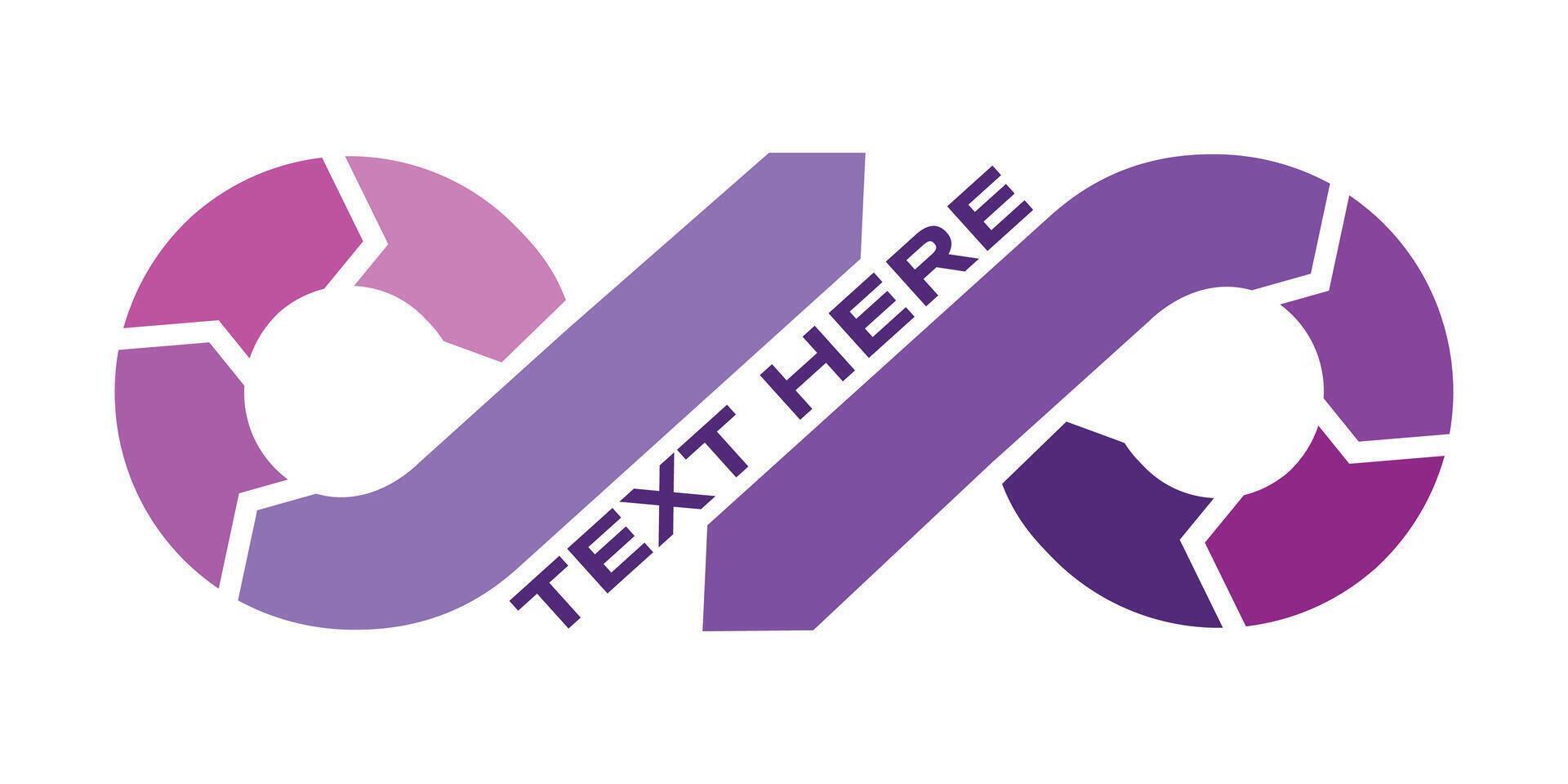 TEXT HERE