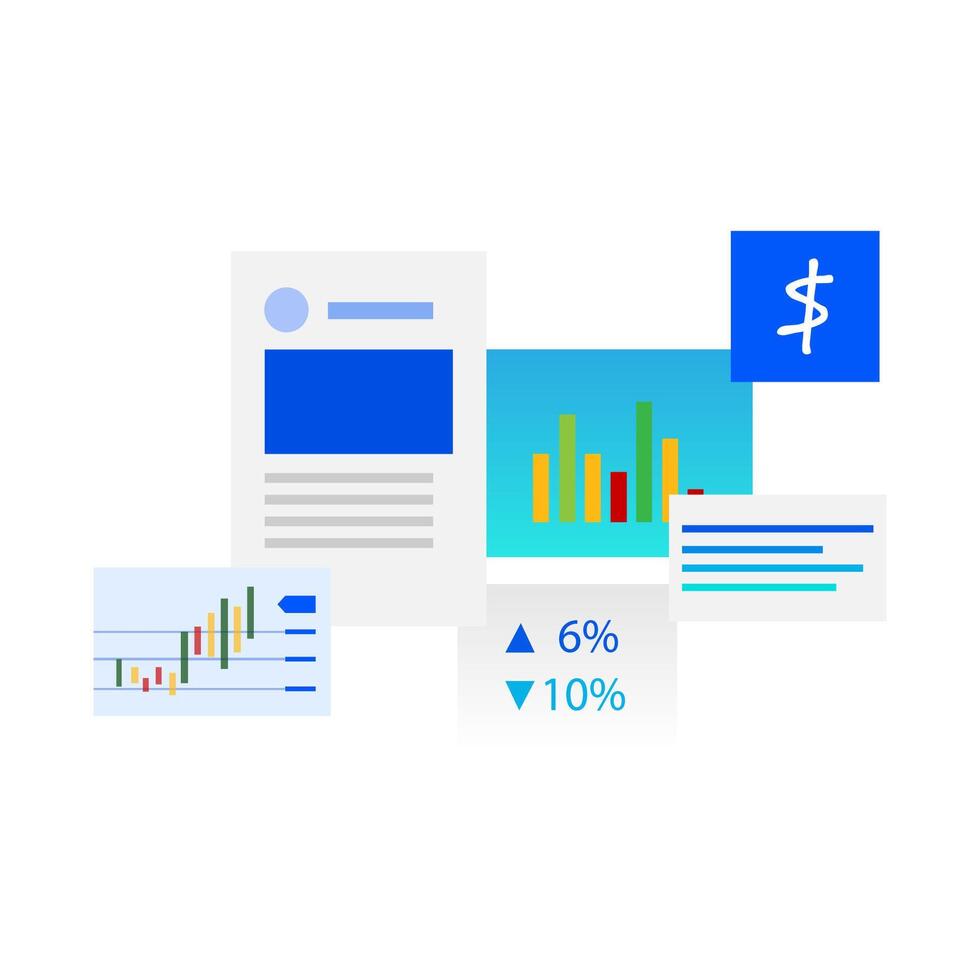 $
▲ 6%
▼ 10%