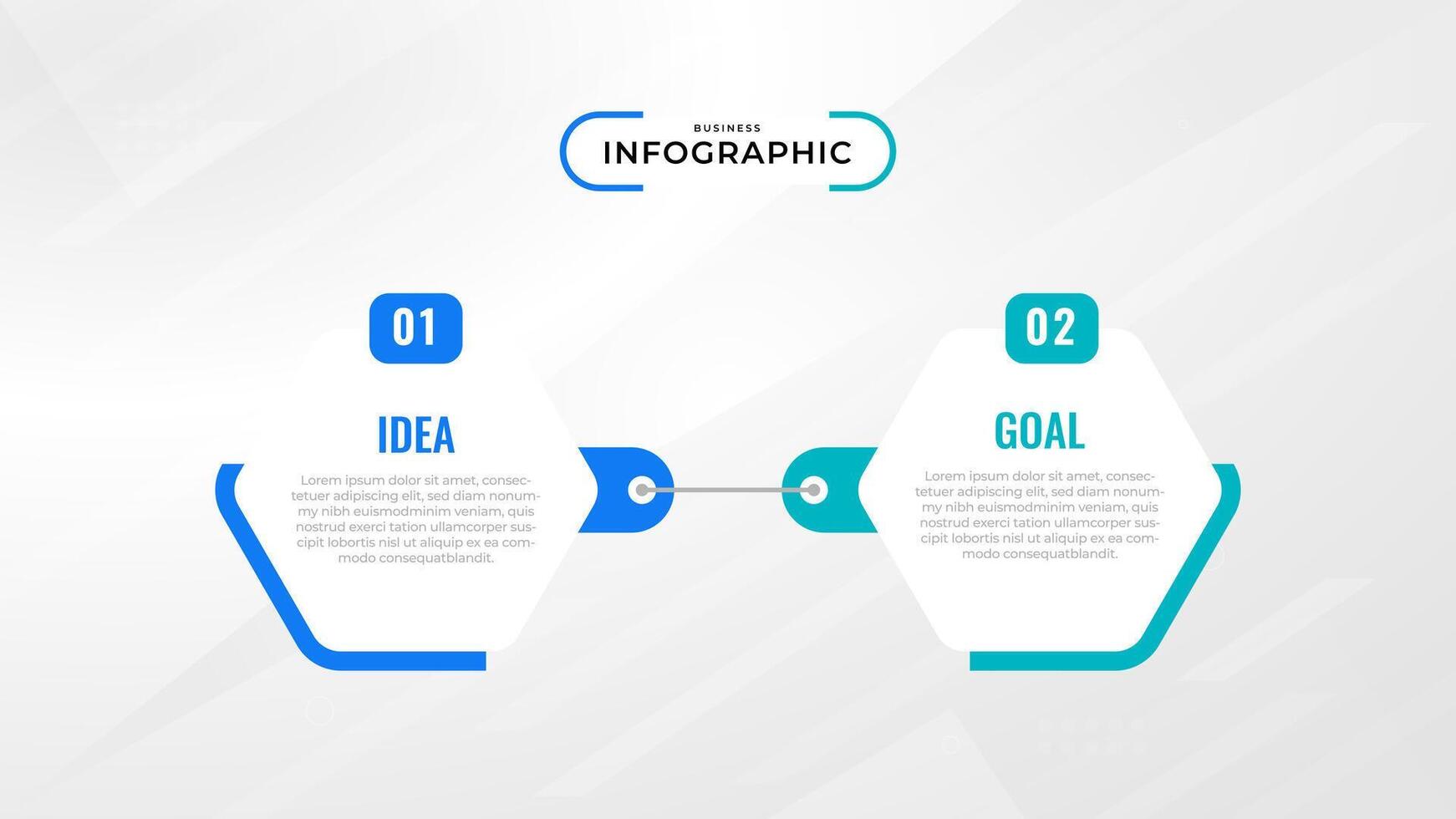 BUSINESS
INFOGRAPHIC

01

IDEA

Lorem ipsum dolor sit amet, consectetuer adipiscing elit, sed diam nonummy nibh euismodminim veniam, quis nostrud exerci tation ullamcorper suscipit lobortis nisl ut aliquip ex ea commodo consequatblandit.

02

GOAL

Lorem ipsum dolor sit amet, consectetuer adipiscing elit, sed diam nonummy nibh euismodminim veniam, quis nostrud exerci tation ullamcorper suscipit lobortis nisl ut aliquip ex ea commodo consequatblandit.