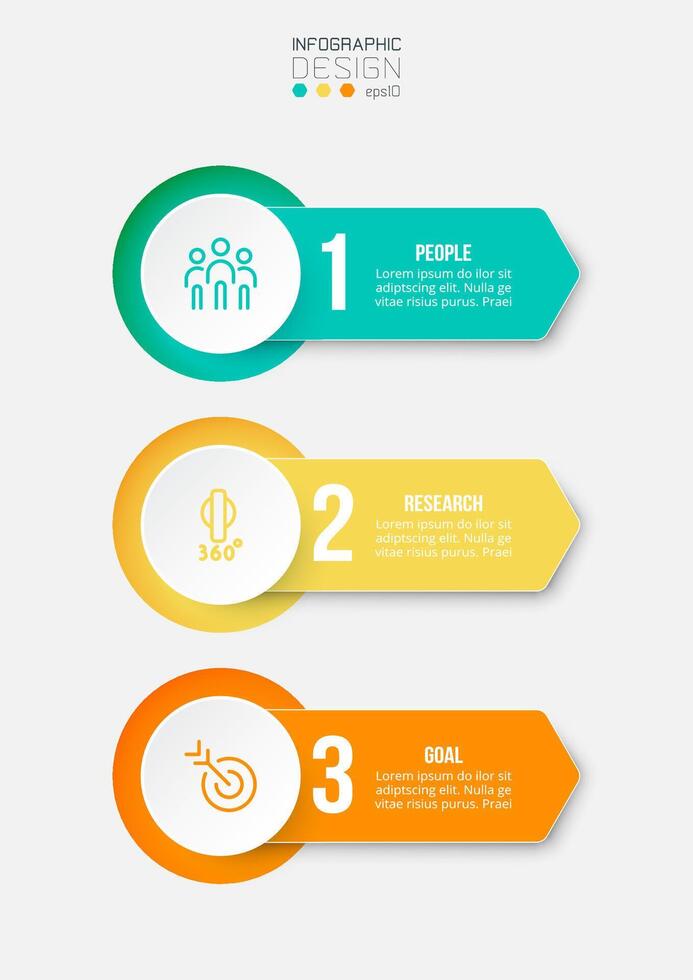 INFOGRAPHIC
DESIGN
eps10

1
PEOPLE
Lorem ipsum do ilor sit adiptscing elit. Nulla ge vitae risius purus. Praei

360°
2
RESEARCH
Lorem ipsum do ilor sit adiptscing elit. Nulla ge vitae risius purus. Praei

3
GOAL
Lorem ipsum do ilor sit adiptscing elit. Nulla ge vitae risius purus. Praei