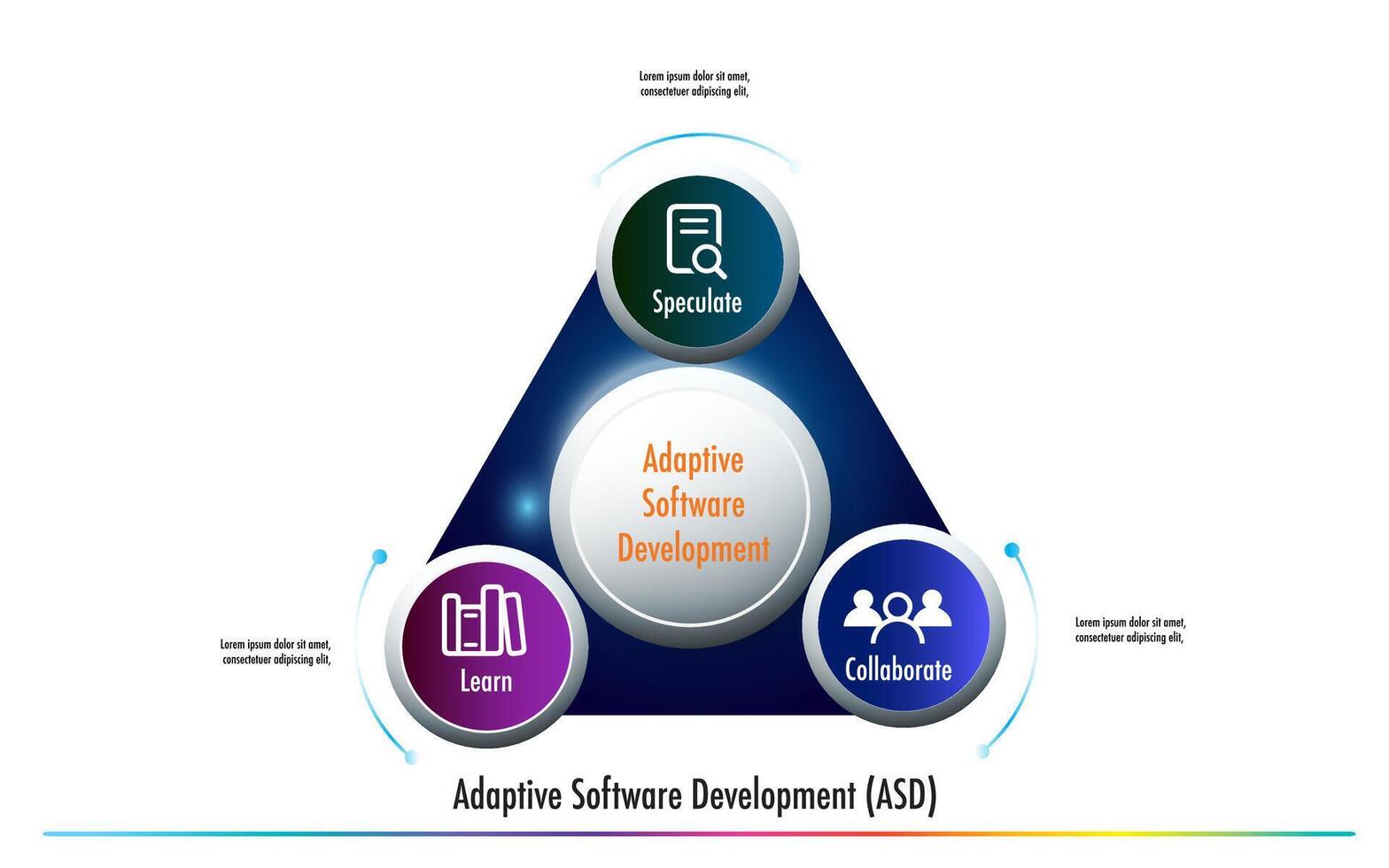 Lorem ipsum dolor sit amet, consectetuer adipiscing elit,

Speculate

Adaptive Software Development

Lorem ipsum dolor sit amet, consectetuer adipiscing elit,

Learn

Collaborate

Lorem ipsum dolor sit amet, consectetuer adipiscing elit,

Adaptive Software Development (ASD)