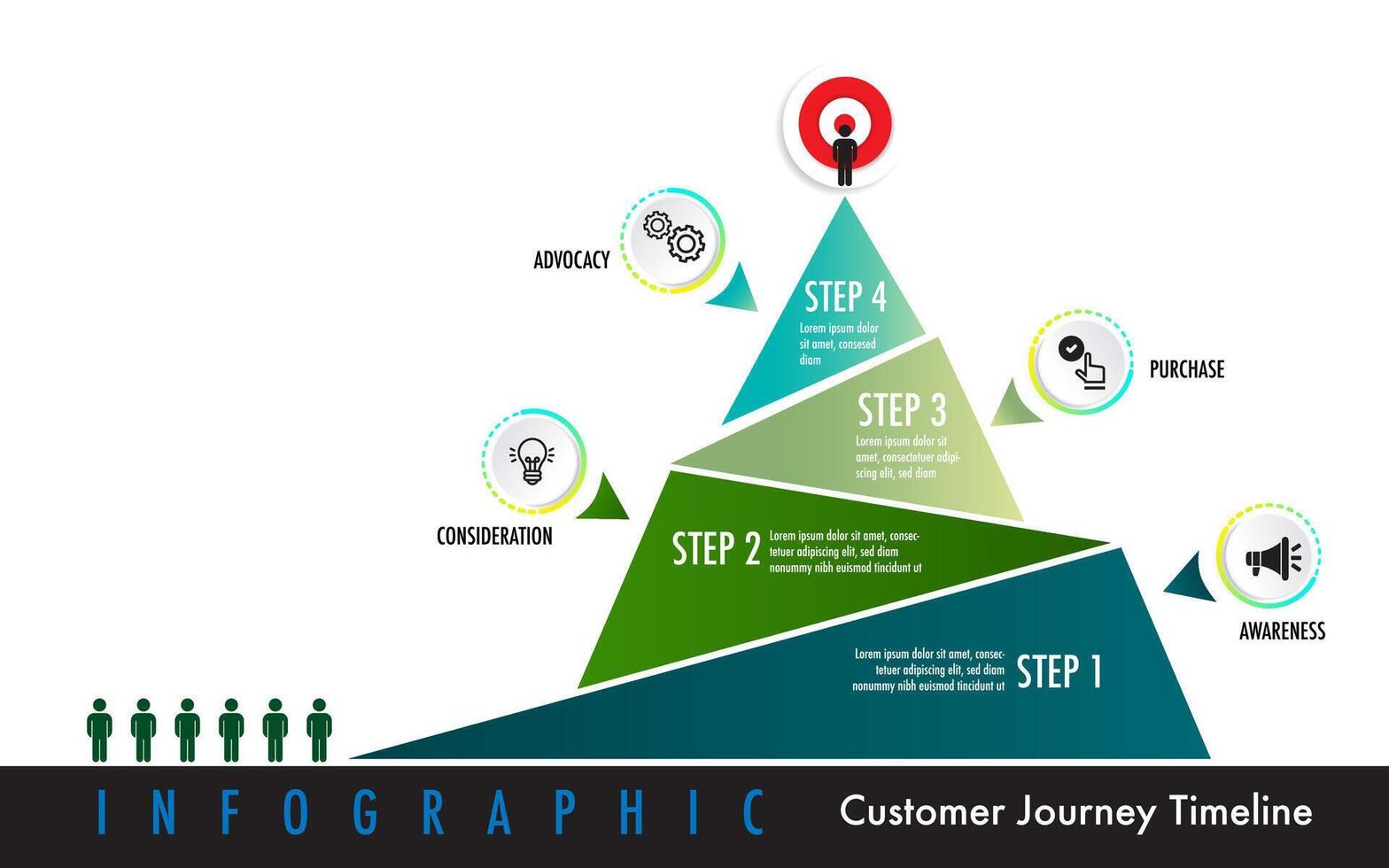 ADVOCACY

STEP 4
Lorem ipsum dolor sit amet, consesed diam

PURCHASE

STEP 3
Lorem ipsum dolor sit amet, consectetuer adipiscing elit, sed diam

CONSIDERATION

STEP 2
Lorem ipsum dolor sit amet, consectetuer adipiscing elit, sed diam nonummy nibh euismod tincidunt ut

AWARENESS

Lorem ipsum dolor sit amet, consectetuer adipiscing elit, sed diam nonummy nibh euismod tincidunt ut
STEP 1

INFOGRAPHIC

Customer Journey Timeline