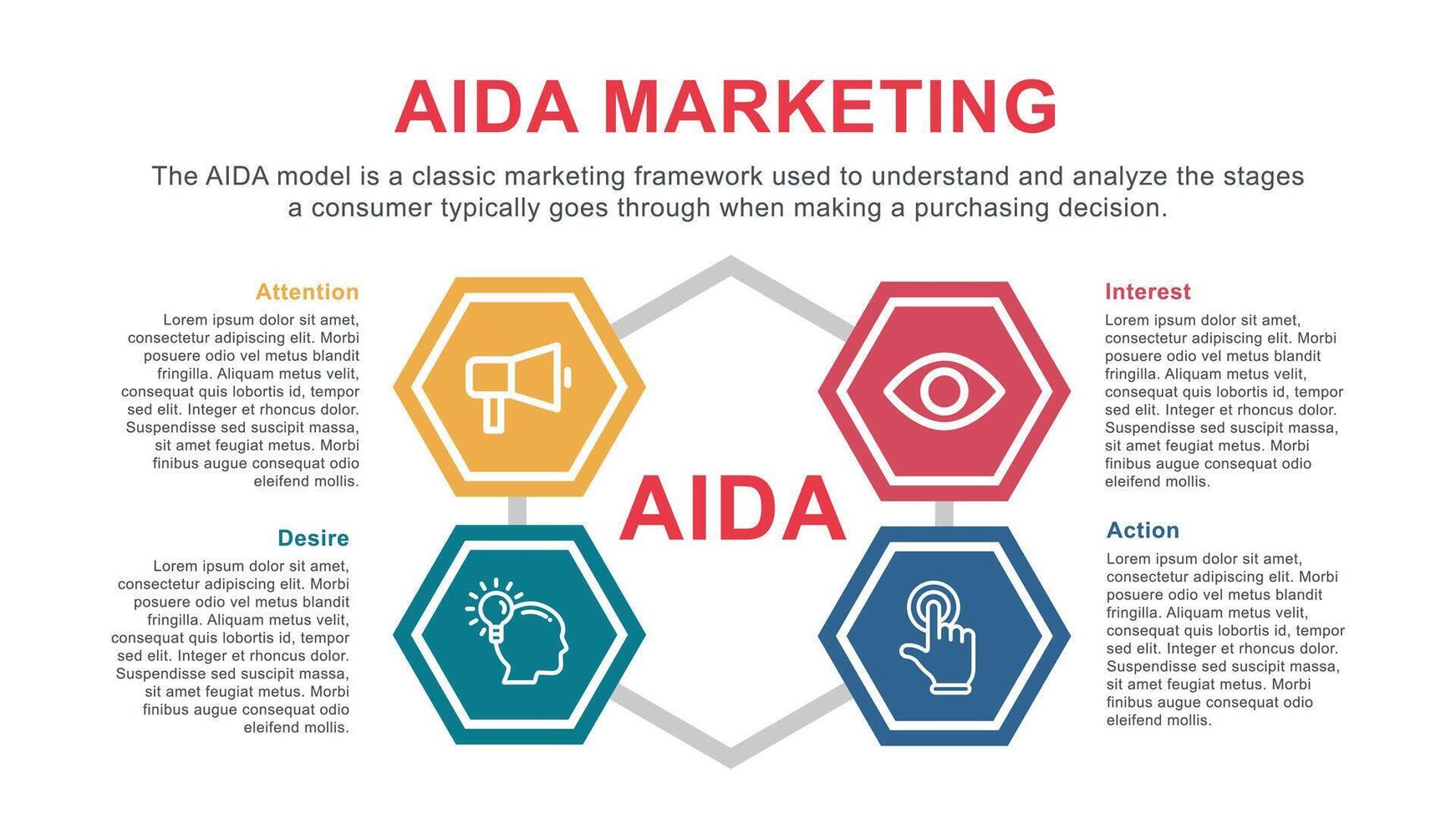 AIDA MARKETING

The AIDA model is a classic marketing framework used to understand and analyze the stages a consumer typically goes through when making a purchasing decision.

Attention

Lorem ipsum dolor sit amet, consectetur adipiscing elit. Morbi posuere odio vel metus blandit fringilla. Aliquam metus velit, consequat quis lobortis id, tempor sed elit. Integer et rhoncus dolor. Suspendisse sed suscipit massa, sit amet feugiat metus. Morbi finibus augue consequat odio eleifend mollis.

Desire

Lorem ipsum dolor sit amet, consectetur adipiscing elit. Morbi posuere odio vel metus blandit fringilla. Aliquam metus velit, consequat quis lobortis id, tempor sed elit. Integer et rhoncus dolor. Suspendisse sed suscipit massa, sit amet feugiat metus. Morbi finibus augue consequat odio eleifend mollis.

AIDA

Interest

Lorem ipsum dolor sit amet, consectetur adipiscing elit. Morbi posuere odio vel metus blandit fringilla. Aliquam metus velit, consequat quis lobortis id, tempor sed elit. Integer et rhoncus dolor. Suspendisse sed suscipit massa, sit amet feugiat metus. Morbi finibus augue consequat odio eleifend mollis.

Action

Lorem ipsum dolor sit amet, consectetur adipiscing elit. Morbi posuere odio vel metus blandit fringilla. Aliquam metus velit, consequat quis lobortis id, tempor sed elit. Integer et rhoncus dolor. Suspendisse sed suscipit massa, sit amet feugiat metus. Morbi finibus augue consequat odio eleifend mollis.