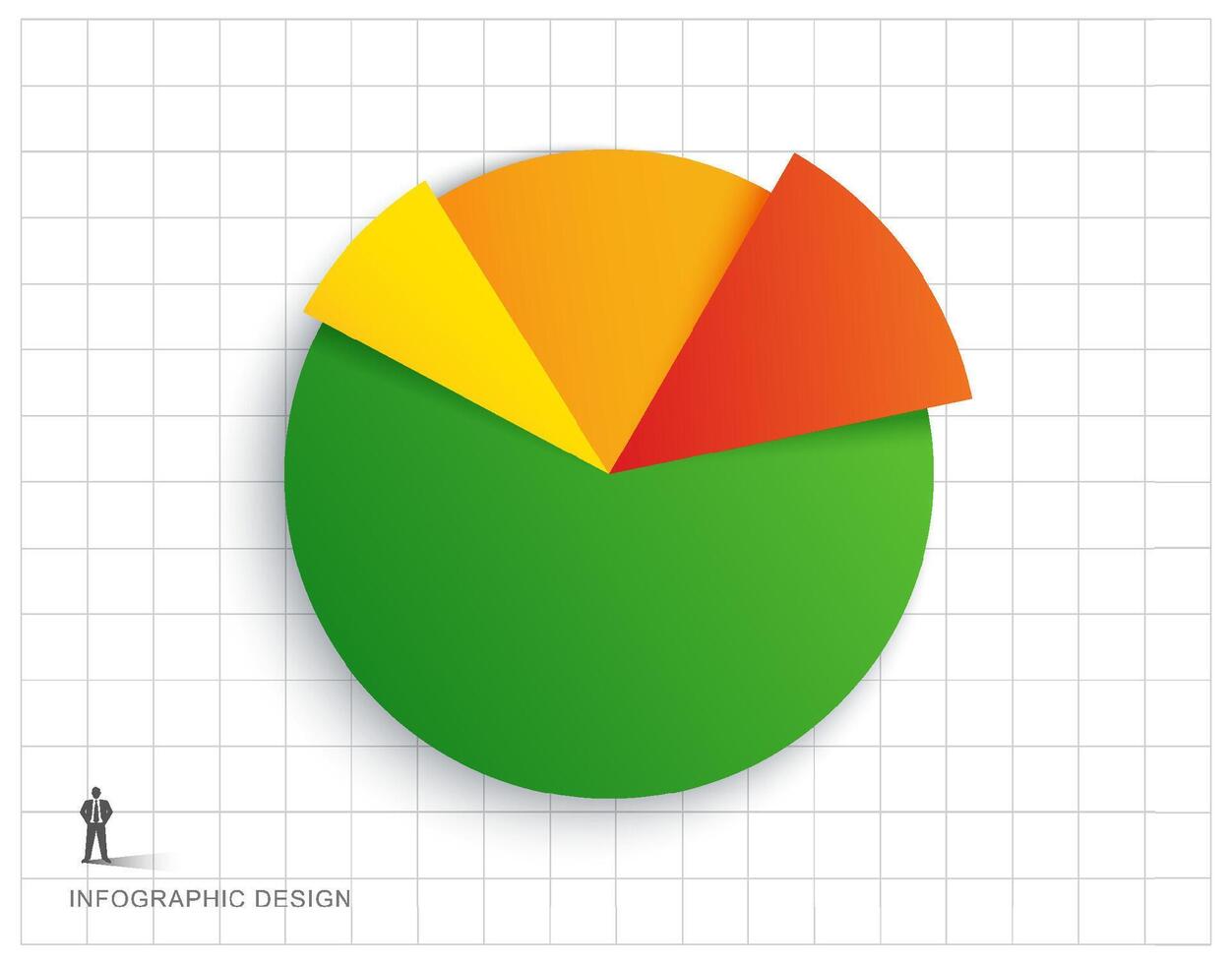 INFOGRAPHIC DESIGN