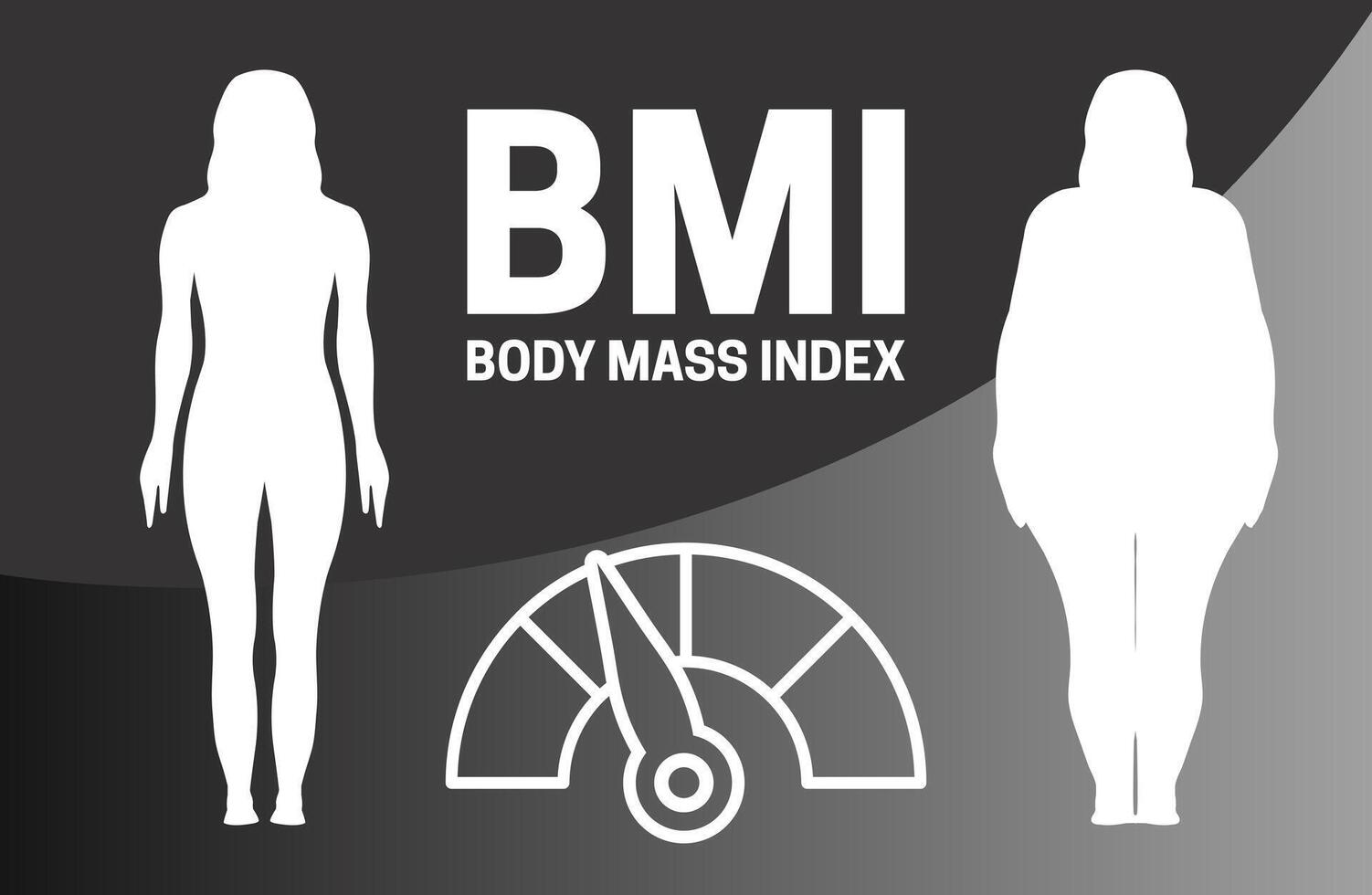 BMI
BODY MASS INDEX