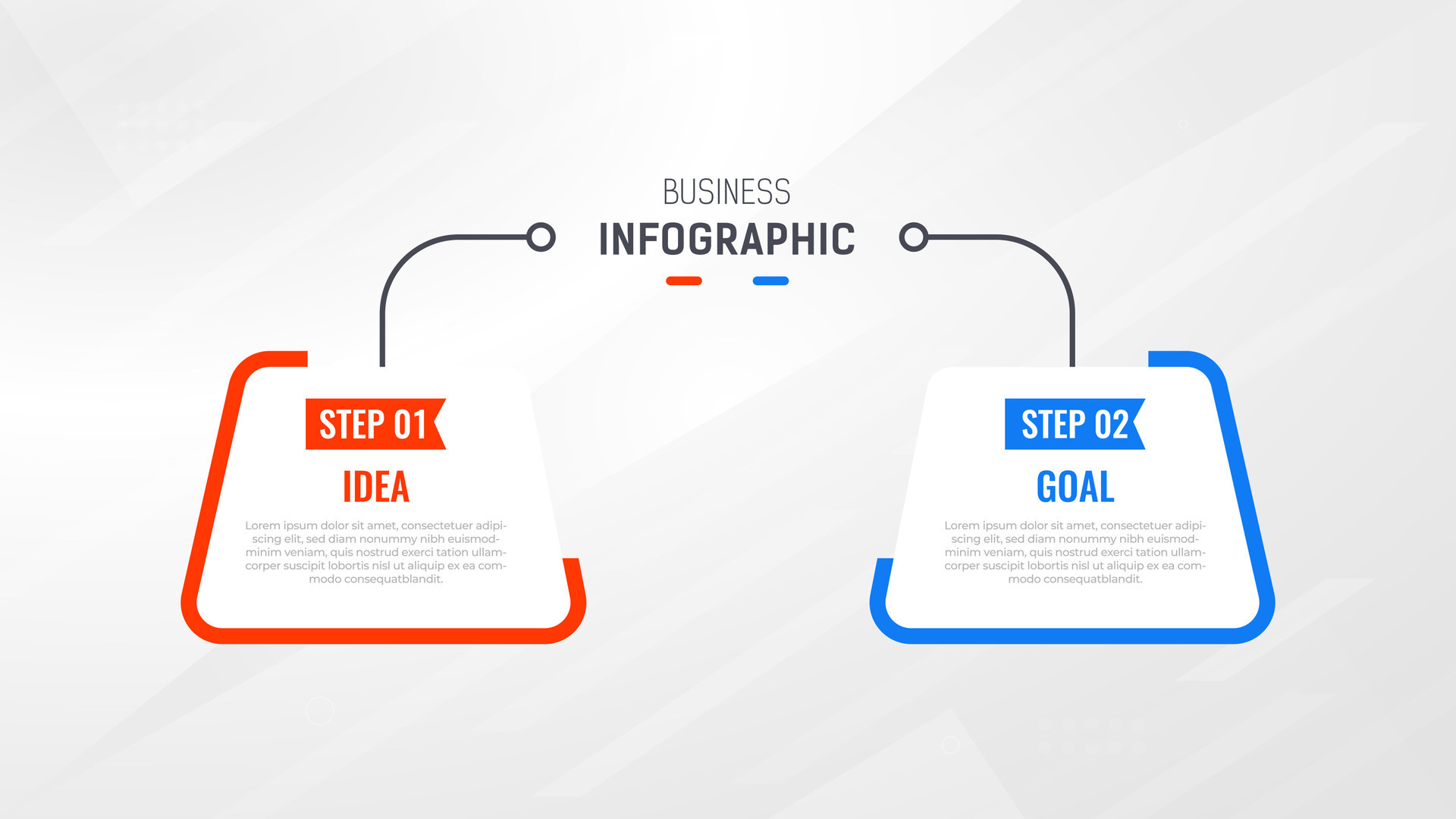 BUSINESS
INFOGRAPHIC

STEP 01
IDEA
Lorem ipsum dolor sit amet, consectetuer adipiscing elit, sed diam nonummy nibh euismodminim veniam, quis nostrud exerci tation ullamcorper suscipit lobortis nisl ut aliquip ex ea commodo consequatblandit.

STEP 02
GOAL
Lorem ipsum dolor sit amet, consectetuer adipiscing elit, sed diam nonummy nibh euismodminim veniam, quis nostrud exerci tation ullamcorper suscipit lobortis nisl ut aliquip ex ea commodo consequatblandit.