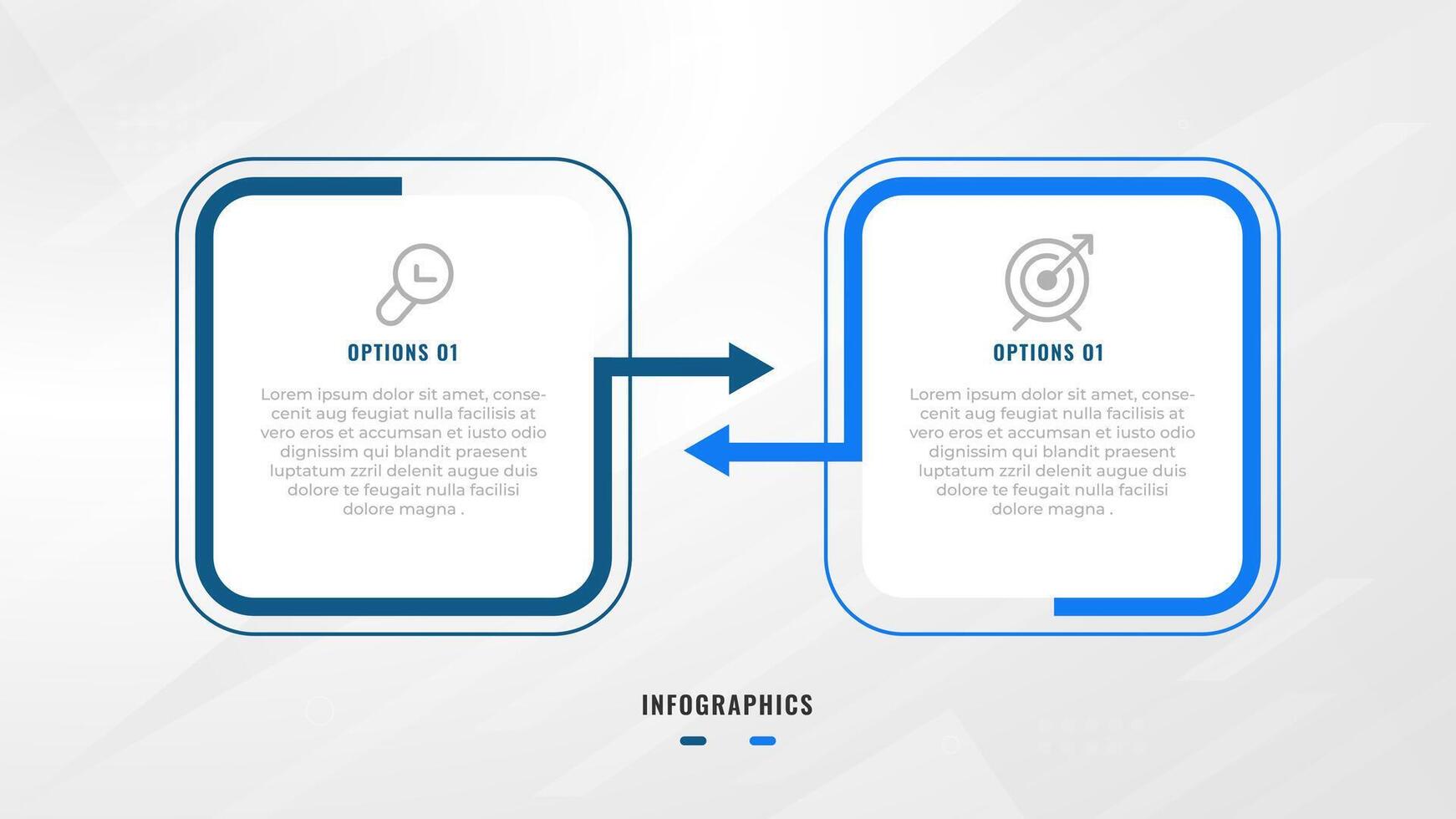 OPTIONS 01

Lorem ipsum dolor sit amet, consecenit aug feugiat nulla facilisis at vero eros et accumsan et iusto odio dignissim qui blandit praesent luptatum zzril delenit augue duis dolore te feugait nulla facilisi dolore magna .

OPTIONS 01

Lorem ipsum dolor sit amet, consecenit aug feugiat nulla facilisis at vero eros et accumsan et iusto odio dignissim qui blandit praesent luptatum zzril delenit augue duis dolore te feugait nulla facilisi dolore magna .

INFOGRAPHICS