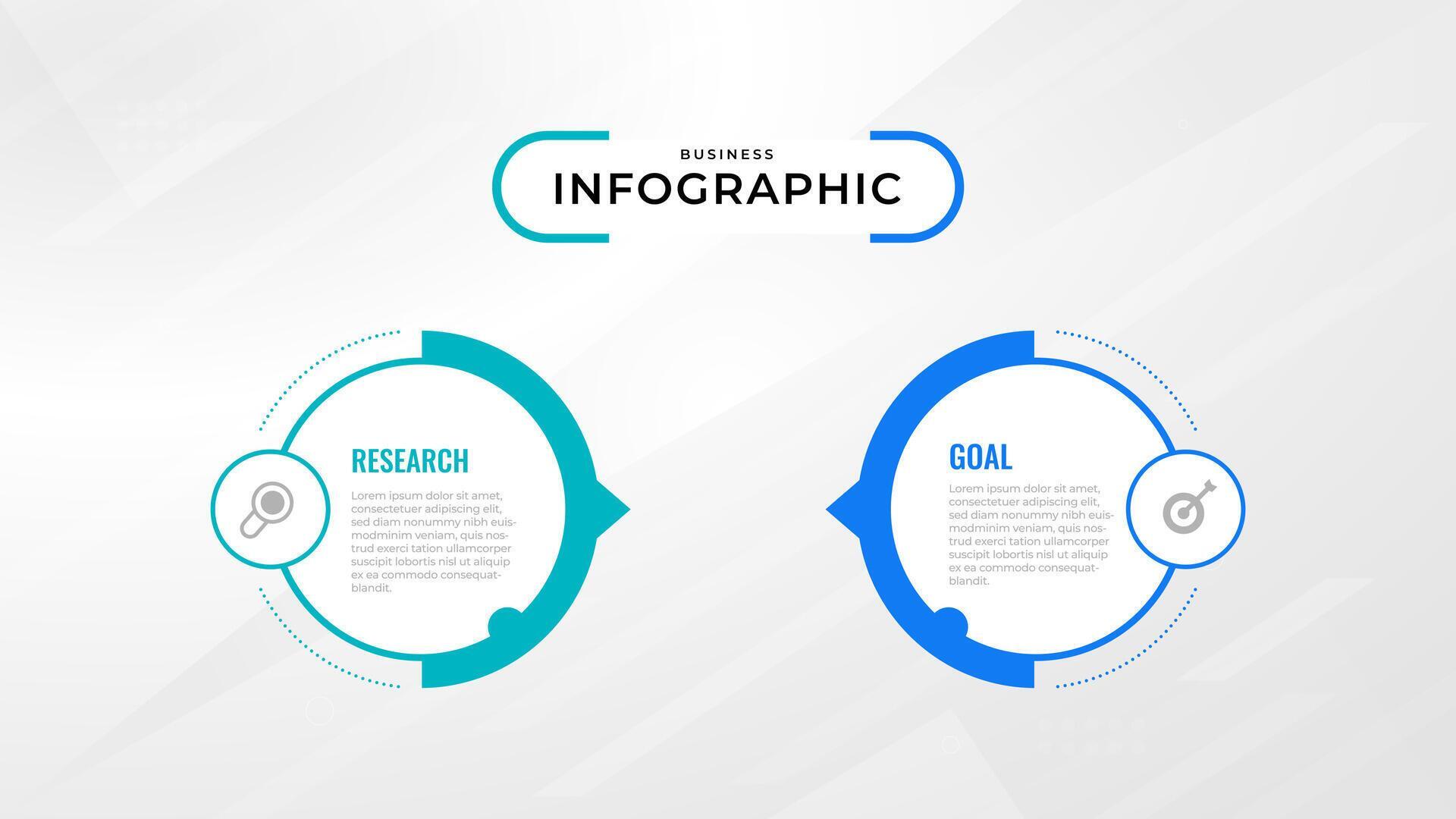 BUSINESS
INFOGRAPHIC

RESEARCH

Lorem ipsum dolor sit amet, consectetuer adipiscing elit, sed diam nonummy nibh euismodminim veniam, quis nostrud exerci tation ullamcorper suscipit lobortis nisl ut aliquip ex ea commodo consequatblandit.

GOAL

Lorem ipsum dolor sit amet, consectetuer adipiscing elit, sed diam nonummy nibh euismodminim veniam, quis nostrud exerci tation ullamcorper suscipit lobortis nisl ut aliquip ex ea commodo consequatblandit.