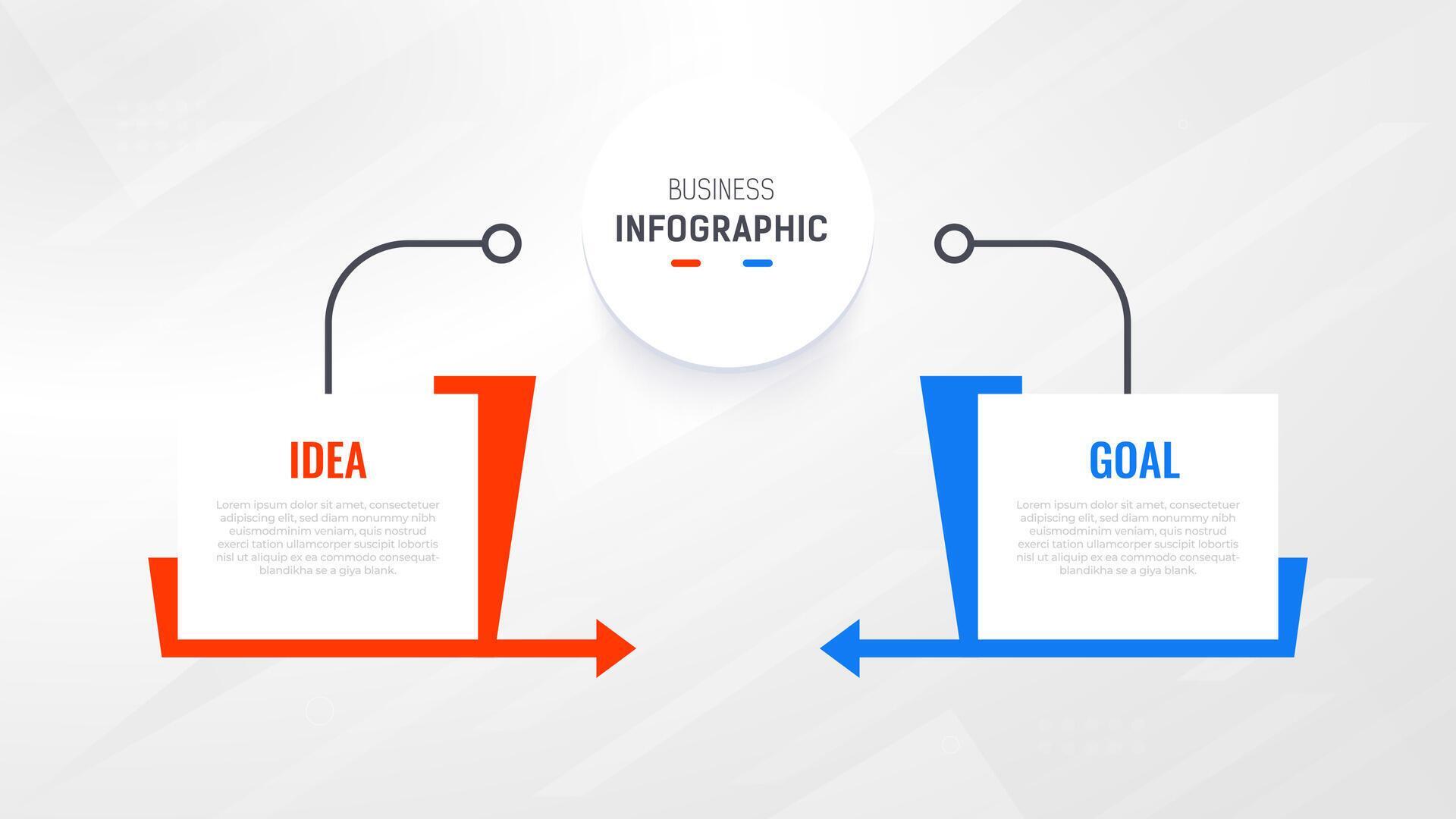 BUSINESS
INFOGRAPHIC

IDEA

Lorem ipsum dolor sit amet, consectetuer adipiscing elit, sed diam nonummy nibh euismodminim veniam, quis nostrud exerci tation ullamcorper suscipit lobortis nisl ut aliquip ex ea commodo consequat-blandikha se a giya blank.

GOAL

Lorem ipsum dolor sit amet, consectetuer adipiscing elit, sed diam nonummy nibh euismodminim veniam, quis nostrud exerci tation ullamcorper suscipit lobortis nisl ut aliquip ex ea commodo consequat-blandikha se a giya blank.