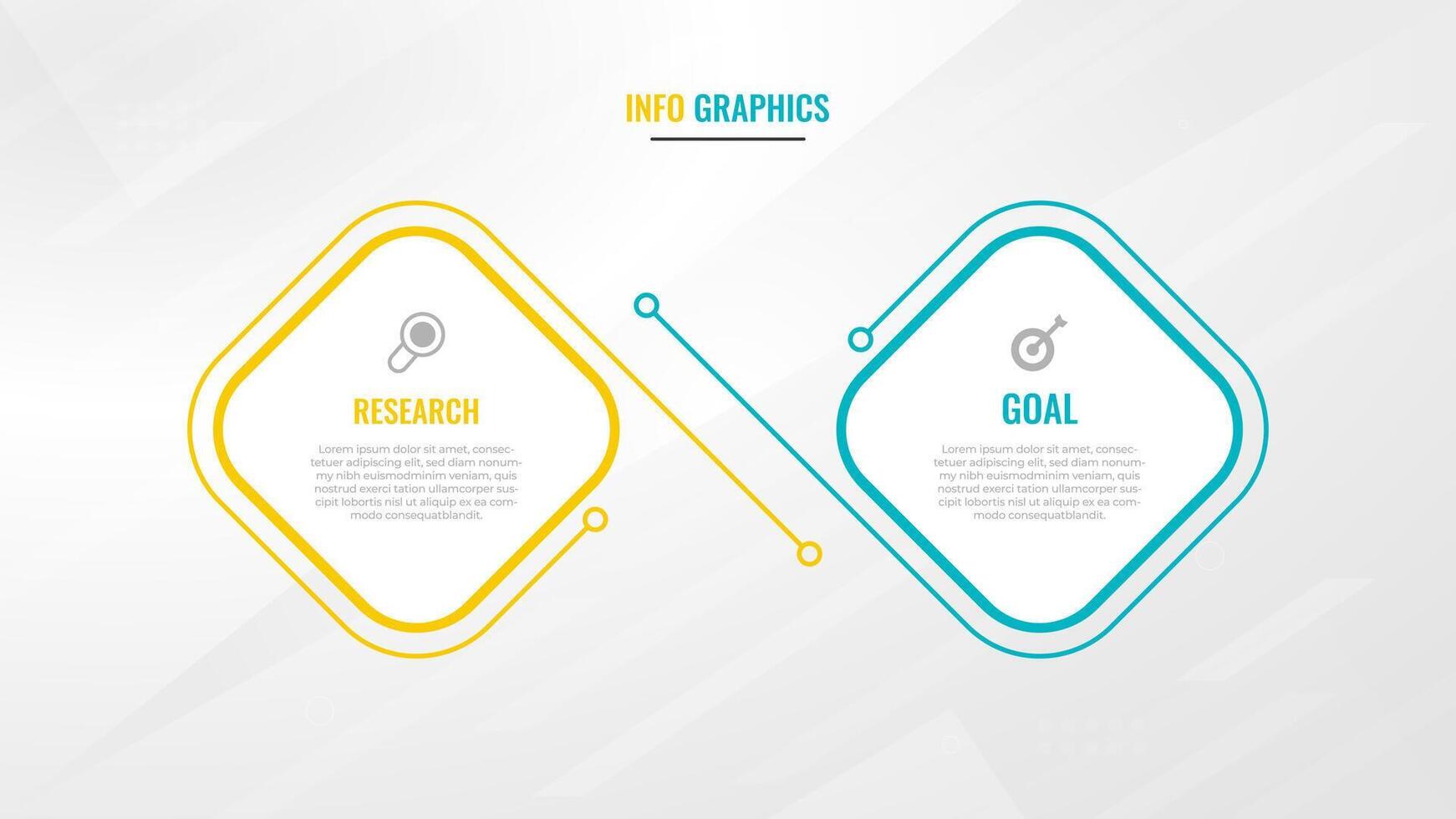 INFO GRAPHICS

RESEARCH

Lorem ipsum dolor sit amet, consectetuer adipiscing elit, sed diam nonummy nibh euismodminim veniam, quis nostrud exerci tation ullamcorper suscipit lobortis nisl ut aliquip ex ea commodo consequatblandit.

GOAL

Lorem ipsum dolor sit amet, consectetuer adipiscing elit, sed diam nonummy nibh euismodminim veniam, quis nostrud exerci tation ullamcorper suscipit lobortis nisl ut aliquip ex ea commodo consequatblandit.