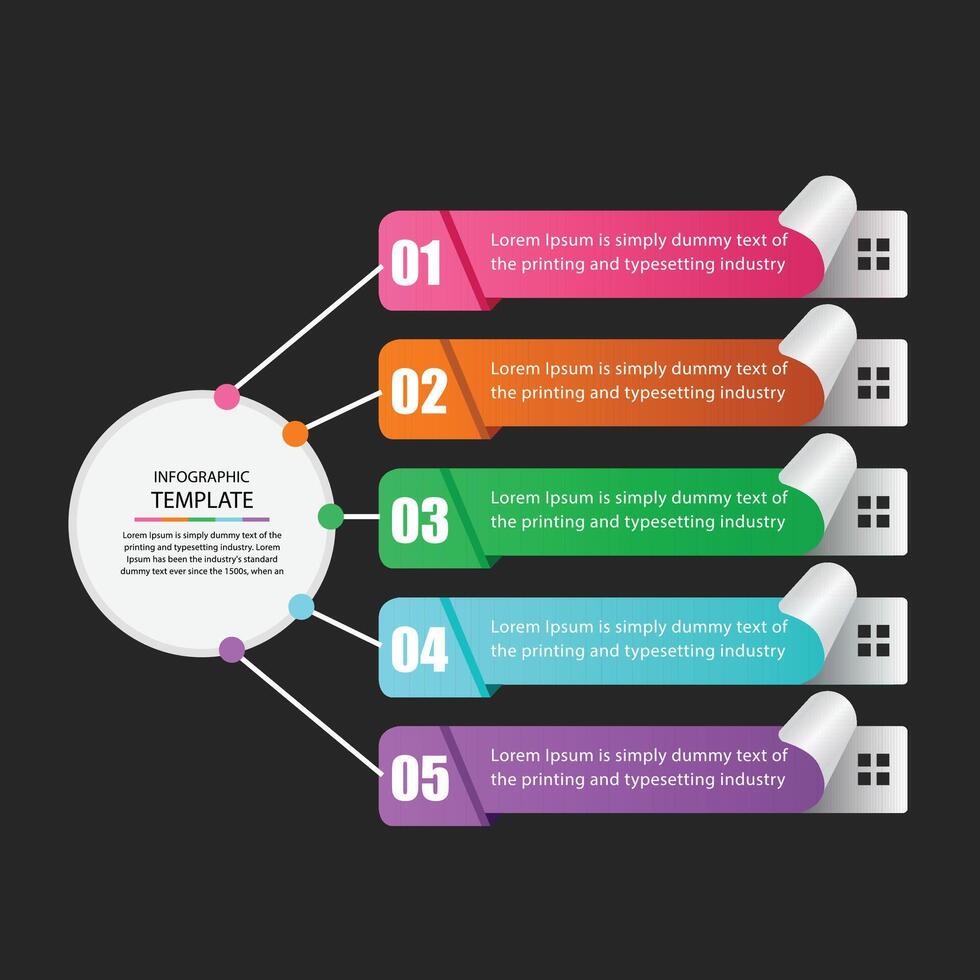 INFOGRAPHIC
TEMPLATE

Lorem Ipsum is simply dummy text of the printing and typesetting industry. Lorem Ipsum has been the industry's standard dummy text ever since the 1500s, when an

01
Lorem Ipsum is simply dummy text of the printing and typesetting industry

02
Lorem Ipsum is simply dummy text of the printing and typesetting industry

03
Lorem Ipsum is simply dummy text of the printing and typesetting industry

04
Lorem Ipsum is simply dummy text of the printing and typesetting industry

05
Lorem Ipsum is simply dummy text of the printing and typesetting industry