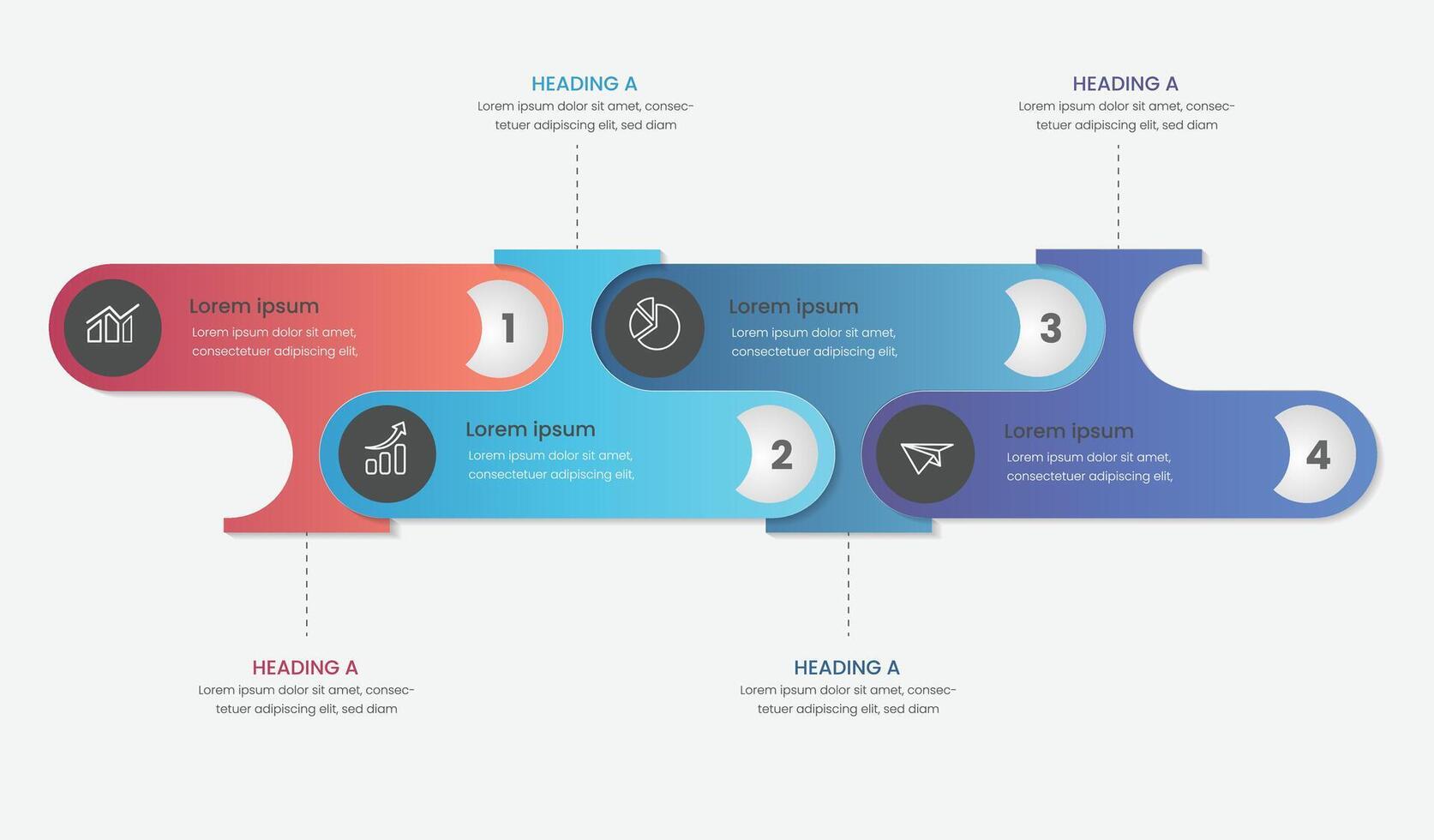 HEADING A
Lorem ipsum dolor sit amet, consectetuer adipiscing elit, sed diam

HEADING A
Lorem ipsum dolor sit amet, consectetuer adipiscing elit, sed diam

Lorem ipsum
Lorem ipsum dolor sit amet, consectetuer adipiscing elit,

1

Lorem ipsum
Lorem ipsum dolor sit amet, consectetuer adipiscing elit,

3

Lorem ipsum
Lorem ipsum dolor sit amet, consectetuer adipiscing elit,

2

Lorem ipsum
Lorem ipsum dolor sit amet, consectetuer adipiscing elit,

4

HEADING A
Lorem ipsum dolor sit amet, consectetuer adipiscing elit, sed diam

HEADING A
Lorem ipsum dolor sit amet, consectetuer adipiscing elit, sed diam