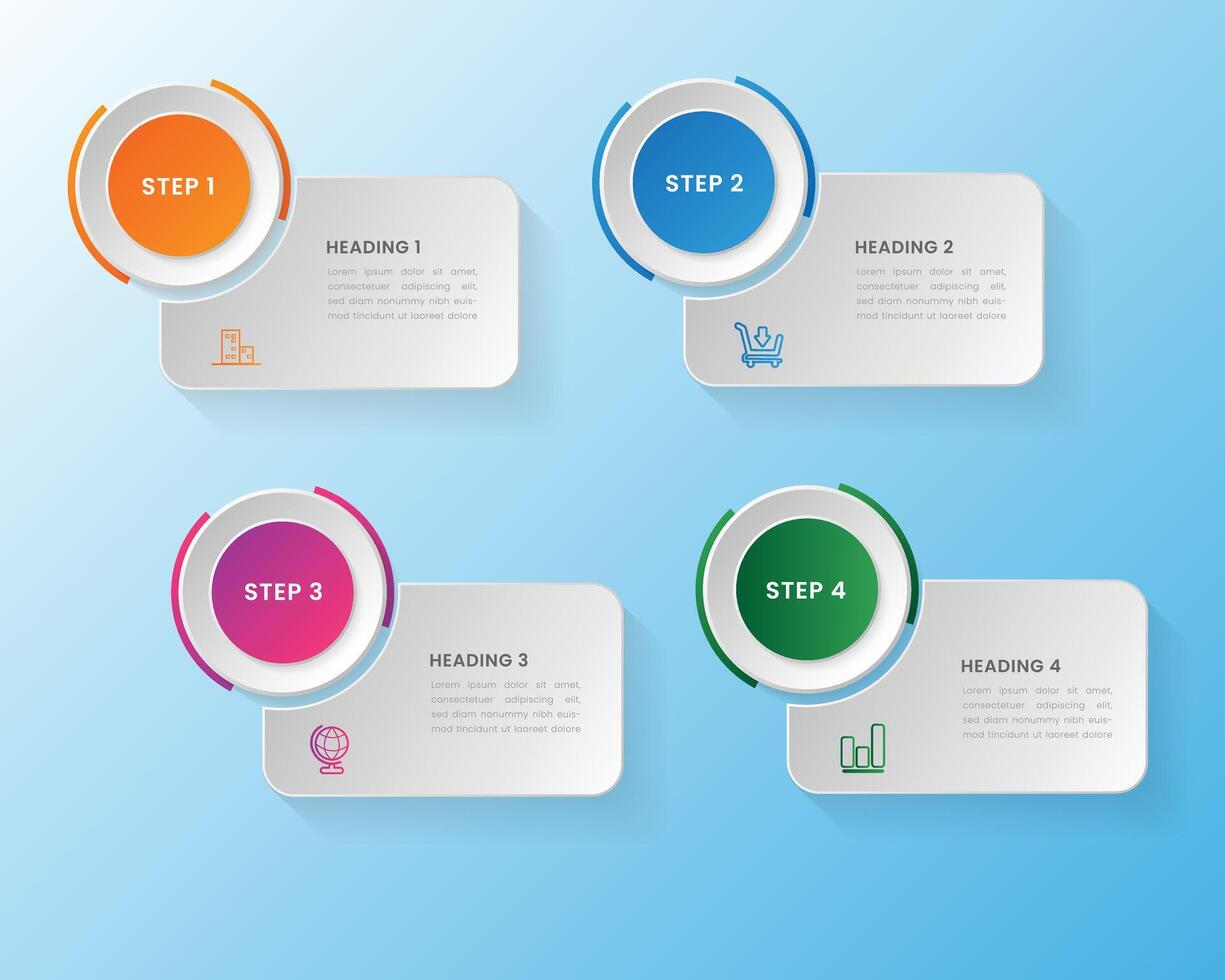 STEP 1

HEADING 1

Lorem ipsum dolor sit amet, consectetuer adipiscing elit, sed diam nonummy nibh euismod tincidunt ut laoreet dolore

STEP 2

HEADING 2

Lorem ipsum dolor sit amet, consectetuer adipiscing elit, sed diam nonummy nibh euismod tincidunt ut laoreet dolore

STEP 3

HEADING 3

Lorem ipsum dolor sit amet, consectetuer adipiscing elit, sed diam nonummy nibh euismod tincidunt ut laoreet dolore

STEP 4

HEADING 4

Lorem ipsum dolor sit amet, consectetuer adipiscing elit, sed diam nonummy nibh euismod tincidunt ut laoreet dolore