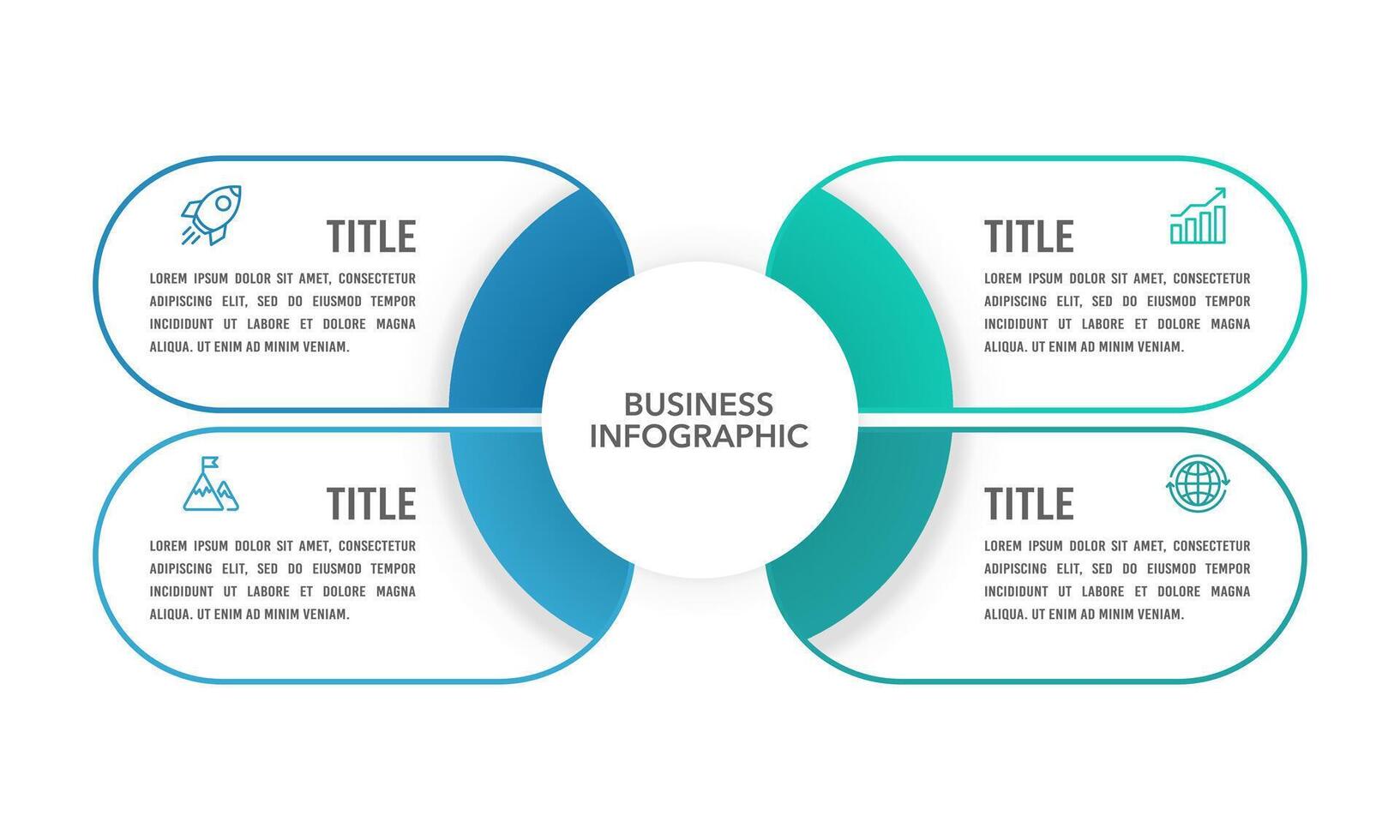 TITLE

LOREM IPSUM DOLOR SIT AMET, CONSECTETUR ADIPISCING ELIT, SED DO EIUSMOD TEMPOR INCIDIDUNT UT LABORE ET DOLORE MAGNA ALIQUA. UT ENIM AD MINIM VENIAM.

TITLE

LOREM IPSUM DOLOR SIT AMET, CONSECTETUR ADIPISCING ELIT, SED DO EIUSMOD TEMPOR INCIDIDUNT UT LABORE ET DOLORE MAGNA ALIQUA. UT ENIM AD MINIM VENIAM.

BUSINESS INFOGRAPHIC

TITLE

LOREM IPSUM DOLOR SIT AMET, CONSECTETUR ADIPISCING ELIT, SED DO EIUSMOD TEMPOR INCIDIDUNT UT LABORE ET DOLORE MAGNA ALIQUA. UT ENIM AD MINIM VENIAM.

TITLE

LOREM IPSUM DOLOR SIT AMET, CONSECTETUR ADIPISCING ELIT, SED DO EIUSMOD TEMPOR INCIDIDUNT UT LABORE ET DOLORE MAGNA ALIQUA. UT ENIM AD MINIM VENIAM.