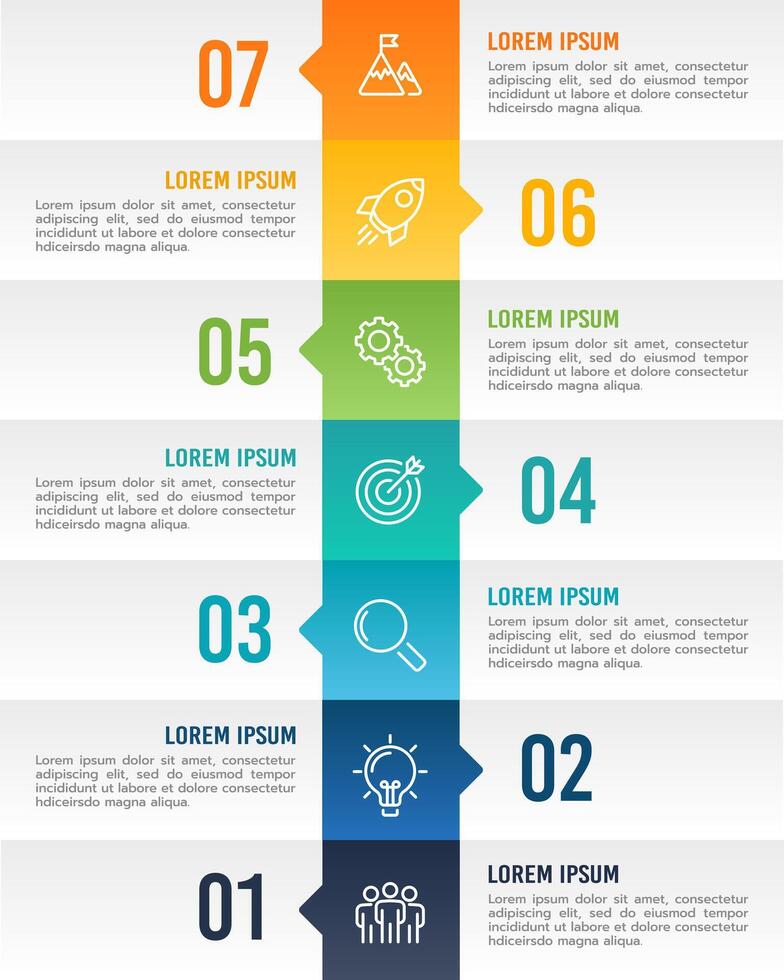 07

LOREM IPSUM
Lorem ipsum dolor sit amet, consectetur adipiscing elit, sed do eiusmod tempor incididunt ut labore et dolore consectetur hdiceirsdo magna aliqua.

LOREM IPSUM
Lorem ipsum dolor sit amet, consectetur adipiscing elit, sed do eiusmod tempor incididunt ut labore et dolore consectetur hdiceirsdo magna aliqua.

06

05

LOREM IPSUM
Lorem ipsum dolor sit amet, consectetur adipiscing elit, sed do eiusmod tempor incididunt ut labore et dolore consectetur hdiceirsdo magna aliqua.

LOREM IPSUM
Lorem ipsum dolor sit amet, consectetur adipiscing elit, sed do eiusmod tempor incididunt ut labore et dolore consectetur hdiceirsdo magna aliqua.

04

03

LOREM IPSUM
Lorem ipsum dolor sit amet, consectetur adipiscing elit, sed do eiusmod tempor incididunt ut labore et dolore consectetur hdiceirsdo magna aliqua.

LOREM IPSUM
Lorem ipsum dolor sit amet, consectetur adipiscing elit, sed do eiusmod tempor incididunt ut labore et dolore consectetur hdiceirsdo magna aliqua.

02

01

LOREM IPSUM
Lorem ipsum dolor sit amet, consectetur adipiscing elit, sed do eiusmod tempor incididunt ut labore et dolore consectetur hdiceirsdo magna aliqua.