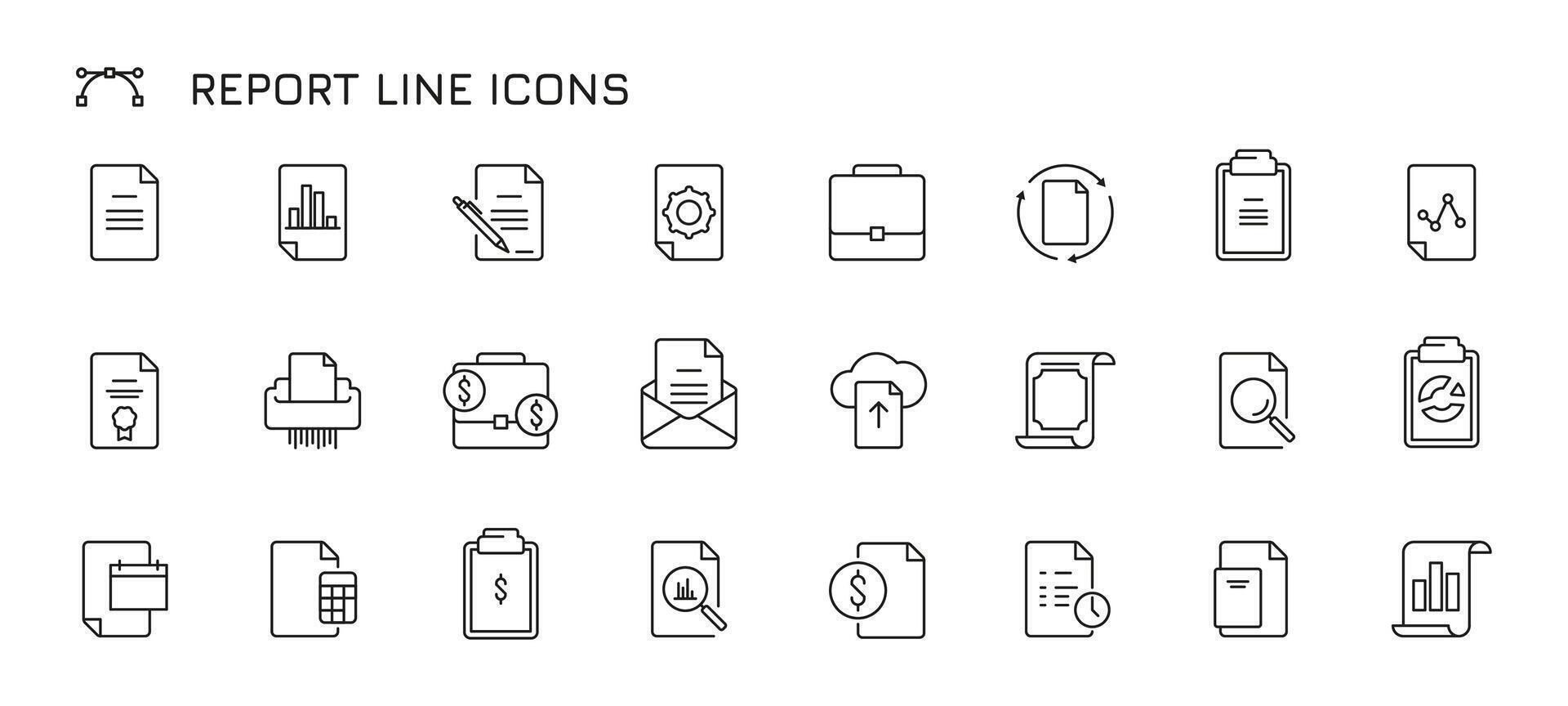 REPORT LINE ICONS