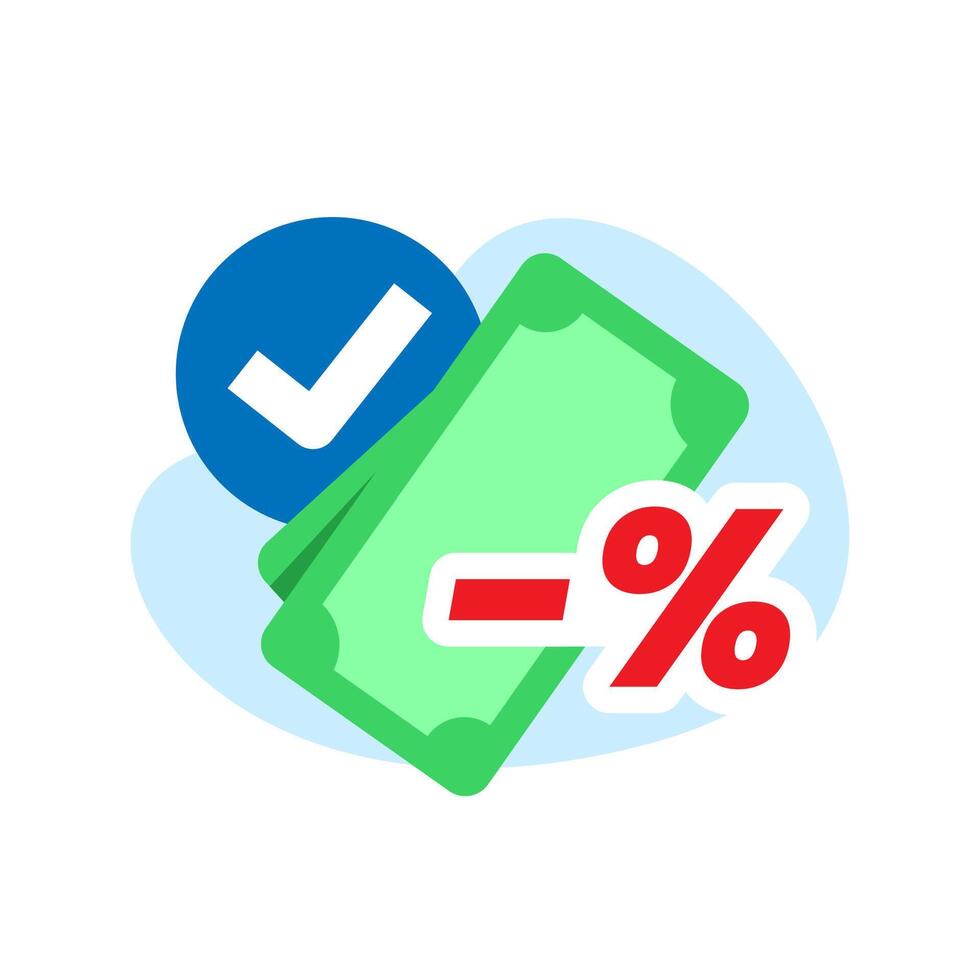 -%