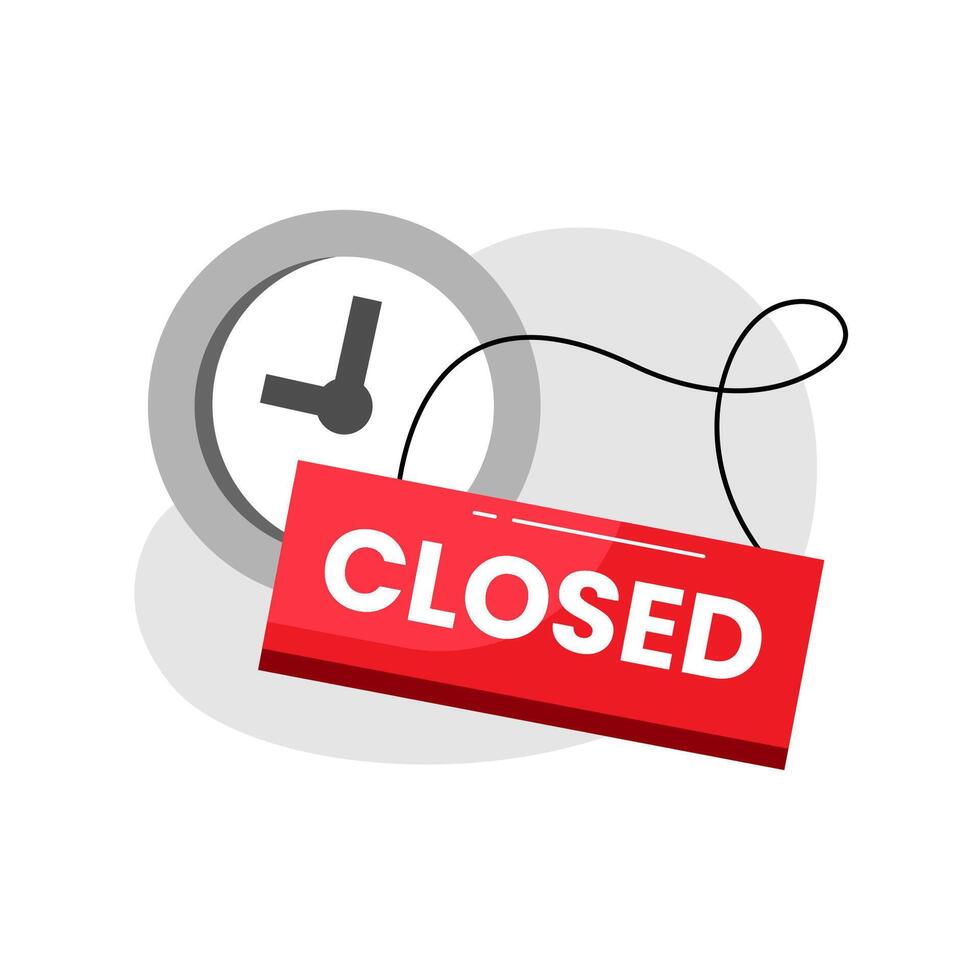 CLOSED