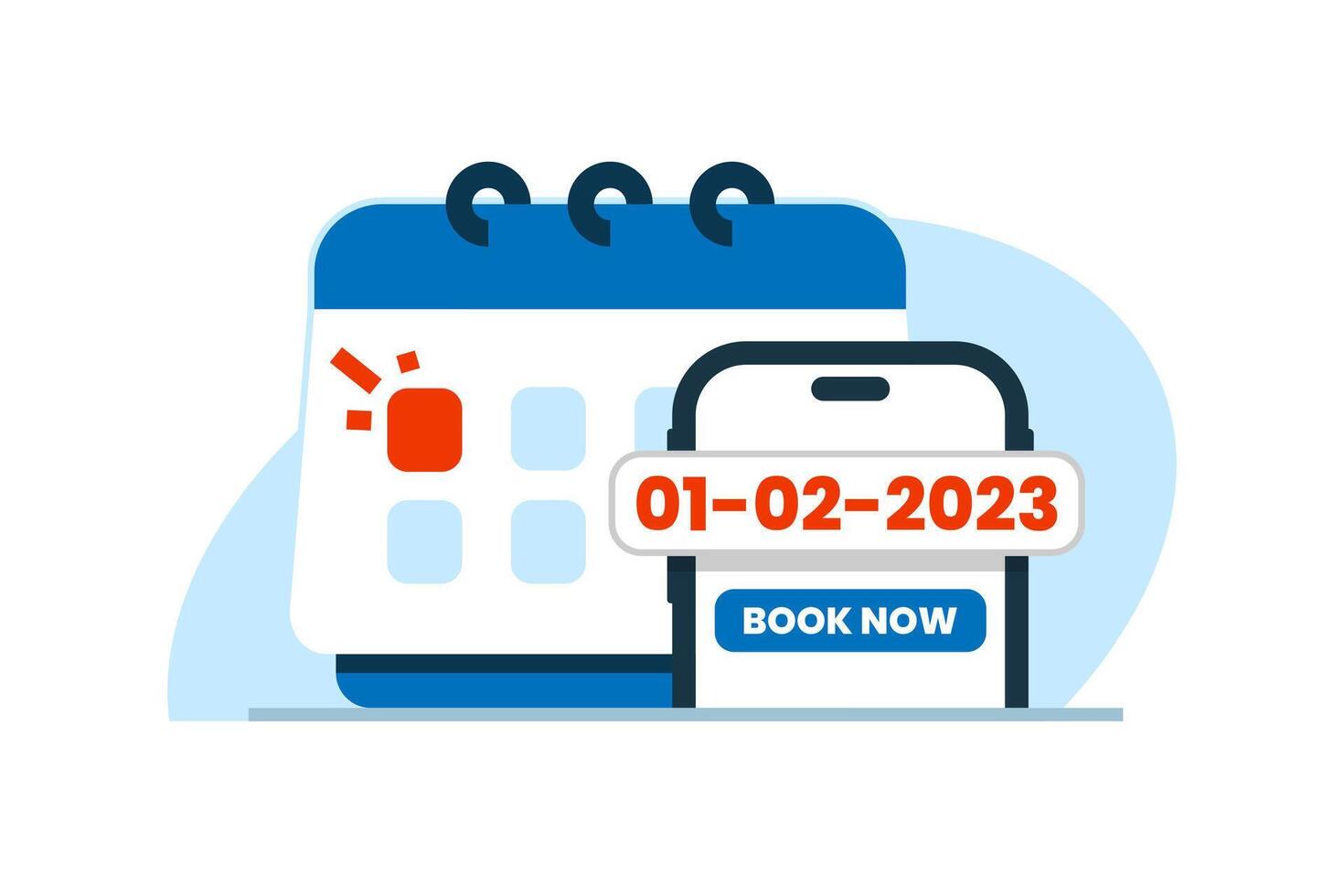 01-02-2023

BOOK NOW