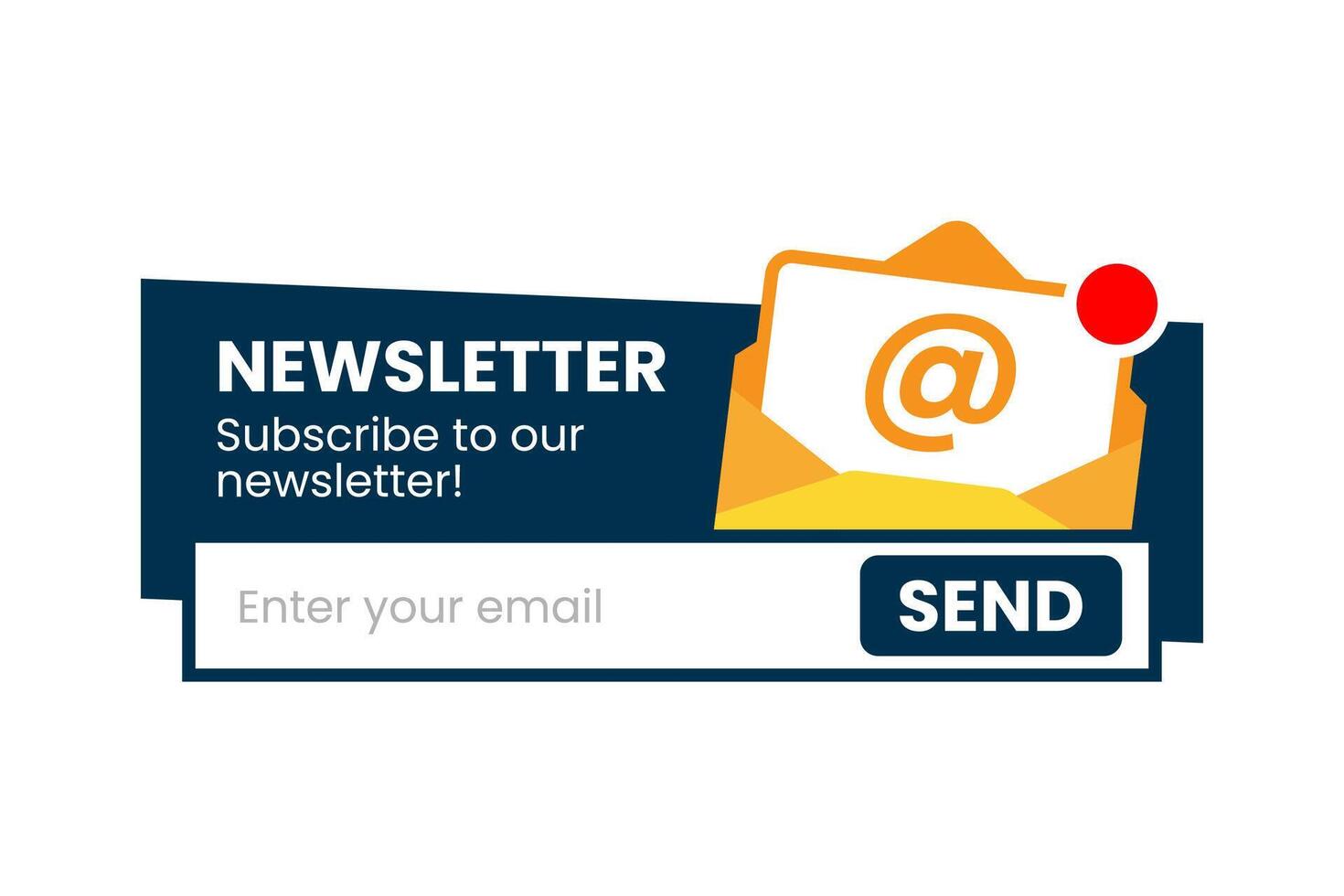 NEWSLETTER
Subscribe to our newsletter!

@

Enter your email

SEND