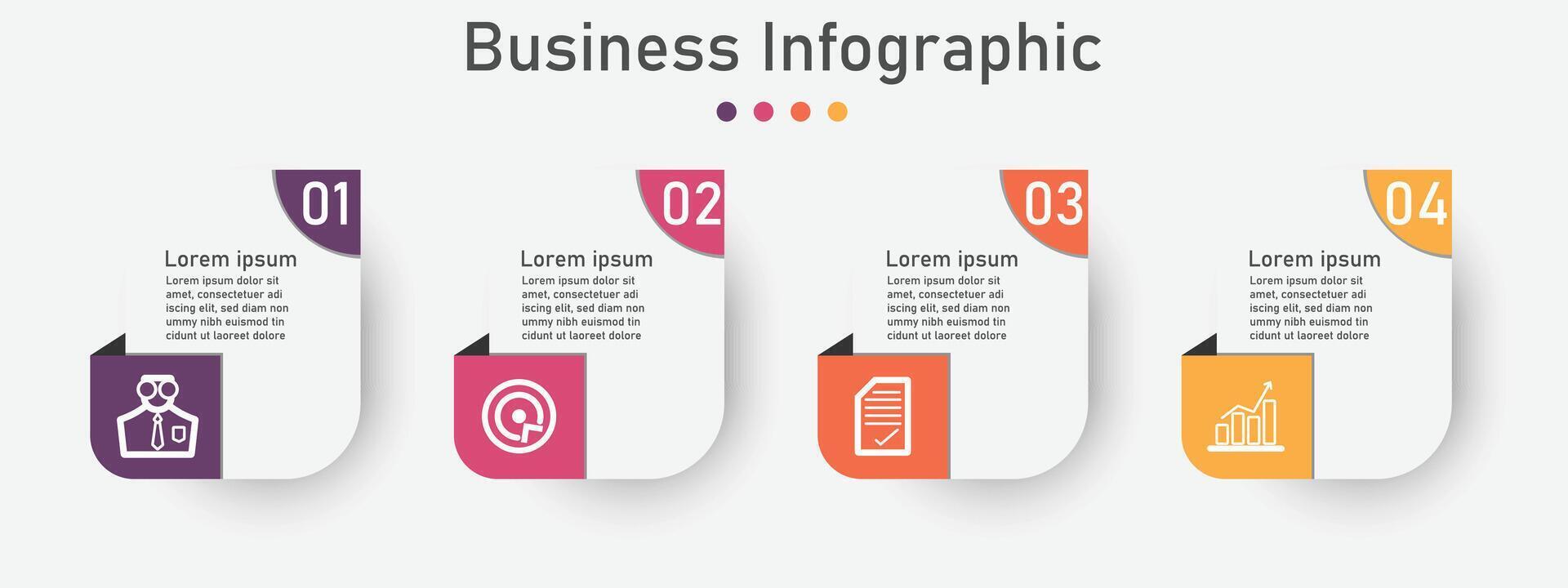 Business Infographic

01

Lorem ipsum

Lorem ipsum dolor sit amet, consectetuer adi iscing elit, sed diam non ummy nibh euismod tin cidunt ut laoreet dolore

02

Lorem ipsum

Lorem ipsum dolor sit amet, consectetuer adi iscing elit, sed diam non ummy nibh euismod tin cidunt ut laoreet dolore

03

Lorem ipsum

Lorem ipsum dolor sit amet, consectetuer adi iscing elit, sed diam non ummy nibh euismod tin cidunt ut laoreet dolore

04

Lorem ipsum

Lorem ipsum dolor sit amet, consectetuer adi iscing elit, sed diam non ummy nibh euismod tin cidunt ut laoreet dolore