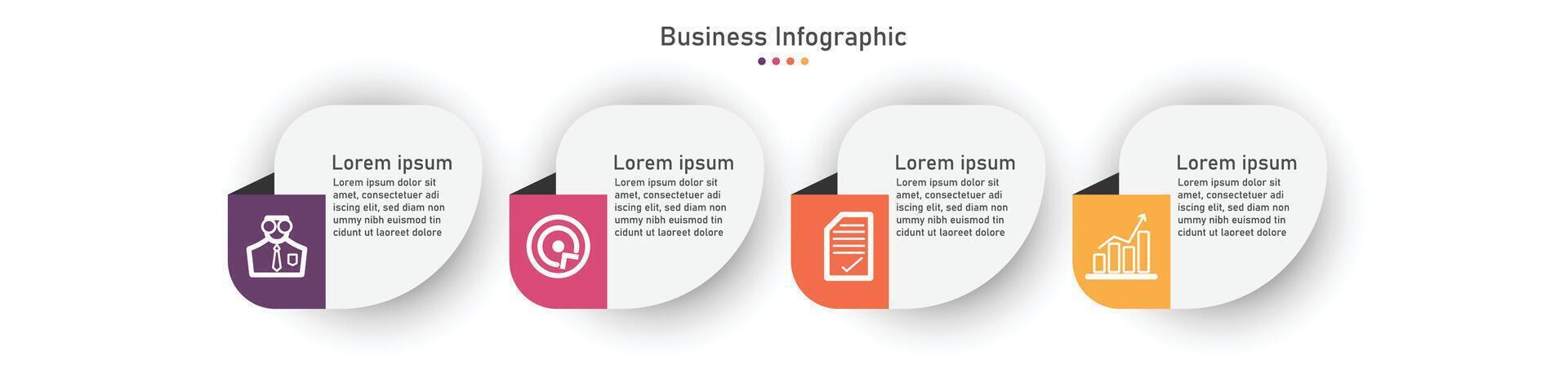 Business Infographic

Lorem ipsum
Lorem ipsum dolor sit amet, consectetuer adi iscing elit, sed diam non ummy nibh euismod tin cidunt ut laoreet dolore

Lorem ipsum
Lorem ipsum dolor sit amet, consectetuer adi iscing elit, sed diam non ummy nibh euismod tin cidunt ut laoreet dolore

Lorem ipsum
Lorem ipsum dolor sit amet, consectetuer adi iscing elit, sed diam non ummy nibh euismod tin cidunt ut laoreet dolore

Lorem ipsum
Lorem ipsum dolor sit amet, consectetuer adi iscing elit, sed diam non ummy nibh euismod tin cidunt ut laoreet dolore