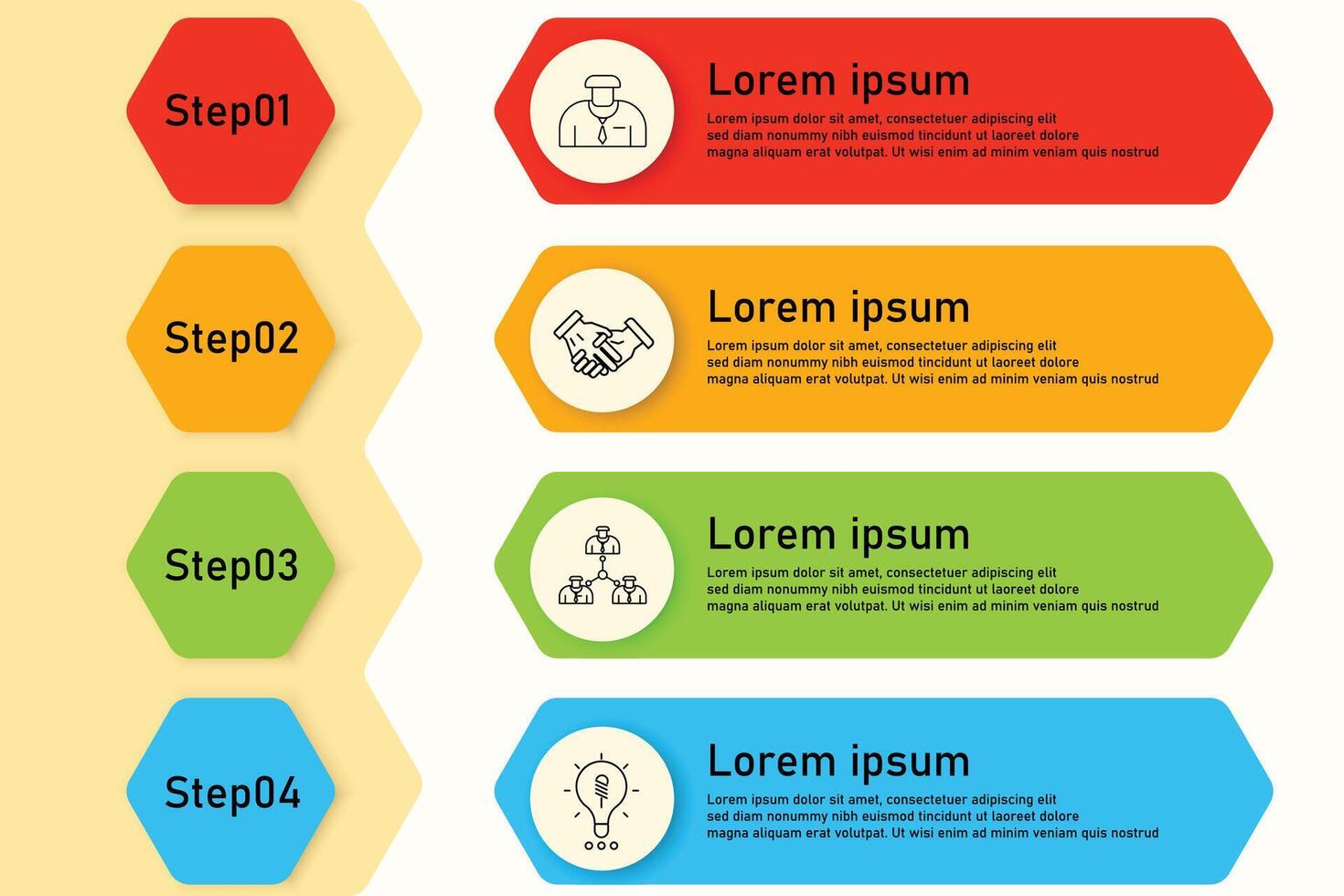 Step01

Lorem ipsum

Lorem ipsum dolor sit amet, consectetuer adipiscing elit sed diam nonummy nibh euismod tincidunt ut laoreet dolore magna aliquam erat volutpat. Ut wisi enim ad minim veniam quis nostrud

Step02

Lorem ipsum

Lorem ipsum dolor sit amet, consectetuer adipiscing elit sed diam nonummy nibh euismod tincidunt ut laoreet dolore magna aliquam erat volutpat. Ut wisi enim ad minim veniam quis nostrud

Step03

Lorem ipsum

Lorem ipsum dolor sit amet, consectetuer adipiscing elit sed diam nonummy nibh euismod tincidunt ut laoreet dolore magna aliquam erat volutpat. Ut wisi enim ad minim veniam quis nostrud

Step04

Lorem ipsum

Lorem ipsum dolor sit amet, consectetuer adipiscing elit sed diam nonummy nibh euismod tincidunt ut laoreet dolore magna aliquam erat volutpat. Ut wisi enim ad minim veniam quis nostrud