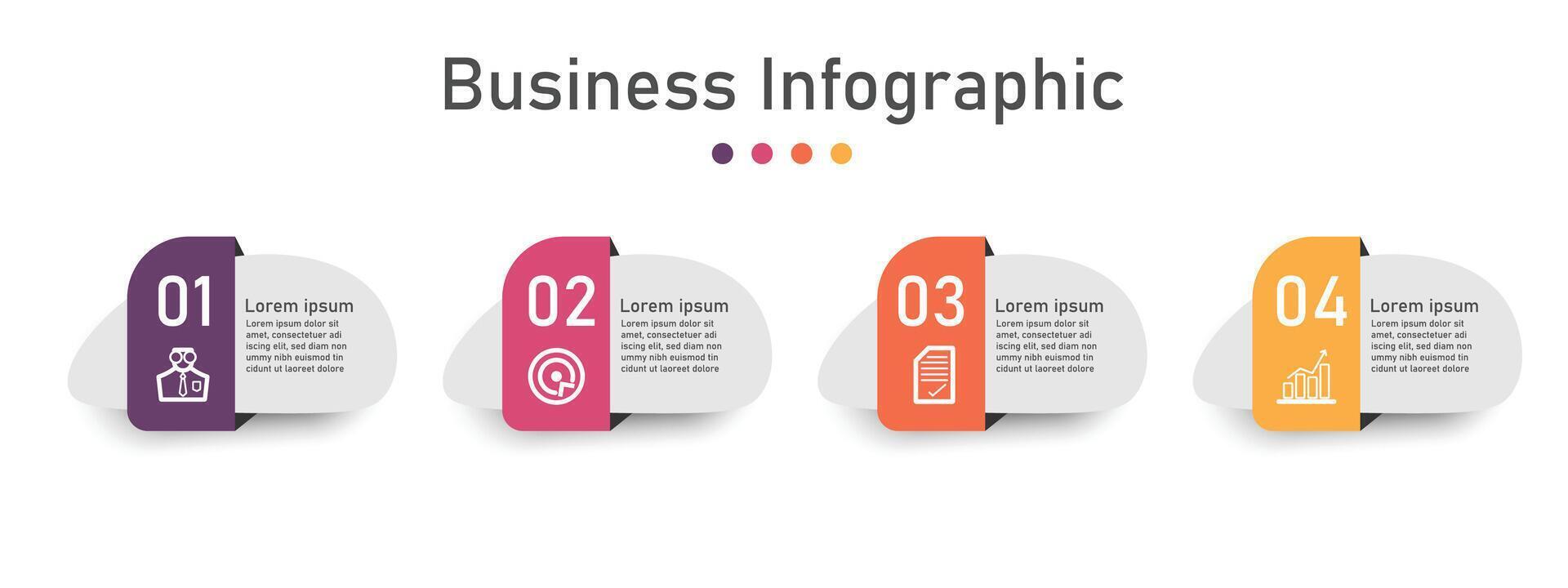 Business Infographic

01

Lorem ipsum

Lorem ipsum dolor sit amet, consectetuer adi iscing elit, sed diam non ummy nibh euismod tin cidunt ut laoreet dolore

02

Lorem ipsum

Lorem ipsum dolor sit amet, consectetuer adi iscing elit, sed diam non ummy nibh euismod tin cidunt ut laoreet dolore

03

Lorem ipsum

Lorem ipsum dolor sit amet, consectetuer adi iscing elit, sed diam non ummy nibh euismod tin cidunt ut laoreet dolore

04

Lorem ipsum

Lorem ipsum dolor sit amet, consectetuer adi iscing elit, sed diam non ummy nibh euismod tin cidunt ut laoreet dolore