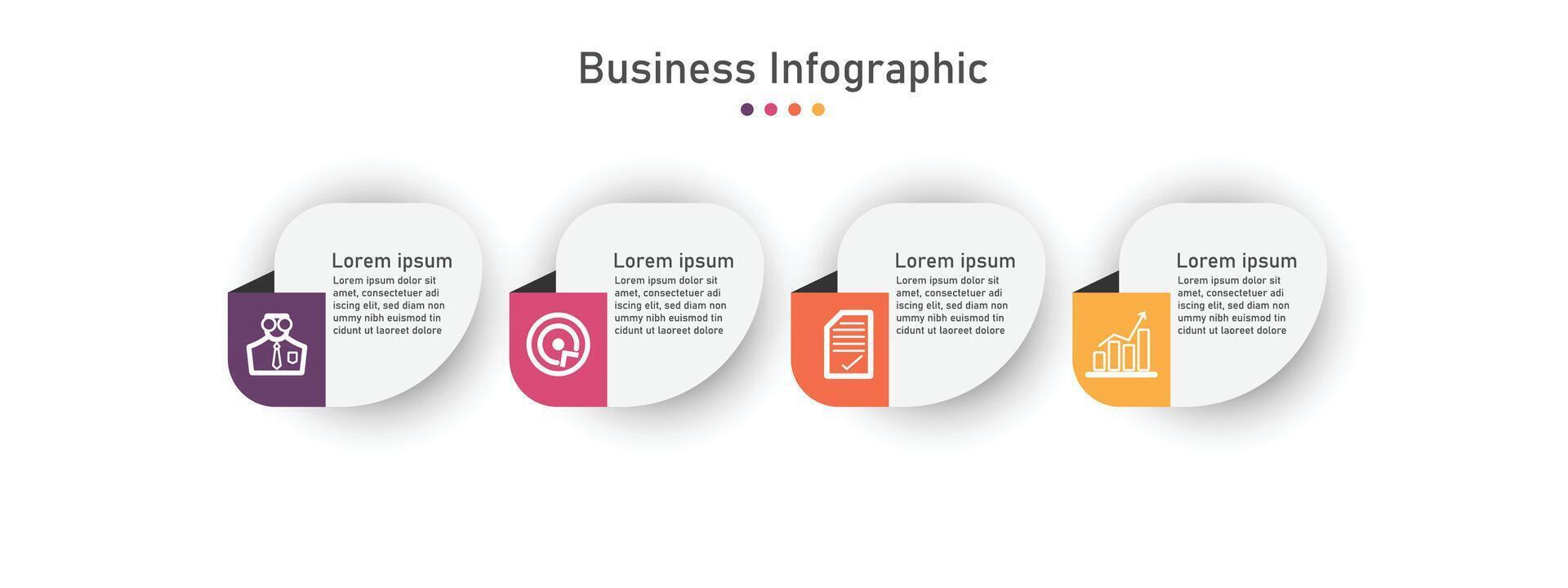 Business Infographic

Lorem ipsum
Lorem ipsum dolor sit amet, consectetuer adi iscing elit, sed diam non ummy nibh euismod tin cidunt ut laoreet dolore

Lorem ipsum
Lorem ipsum dolor sit amet, consectetuer adi iscing elit, sed diam non ummy nibh euismod tin cidunt ut laoreet dolore

Lorem ipsum
Lorem ipsum dolor sit amet, consectetuer adi iscing elit, sed diam non ummy nibh euismod tin cidunt ut laoreet dolore

Lorem ipsum
Lorem ipsum dolor sit amet, consectetuer adi iscing elit, sed diam non ummy nibh euismod tin cidunt ut laoreet dolore