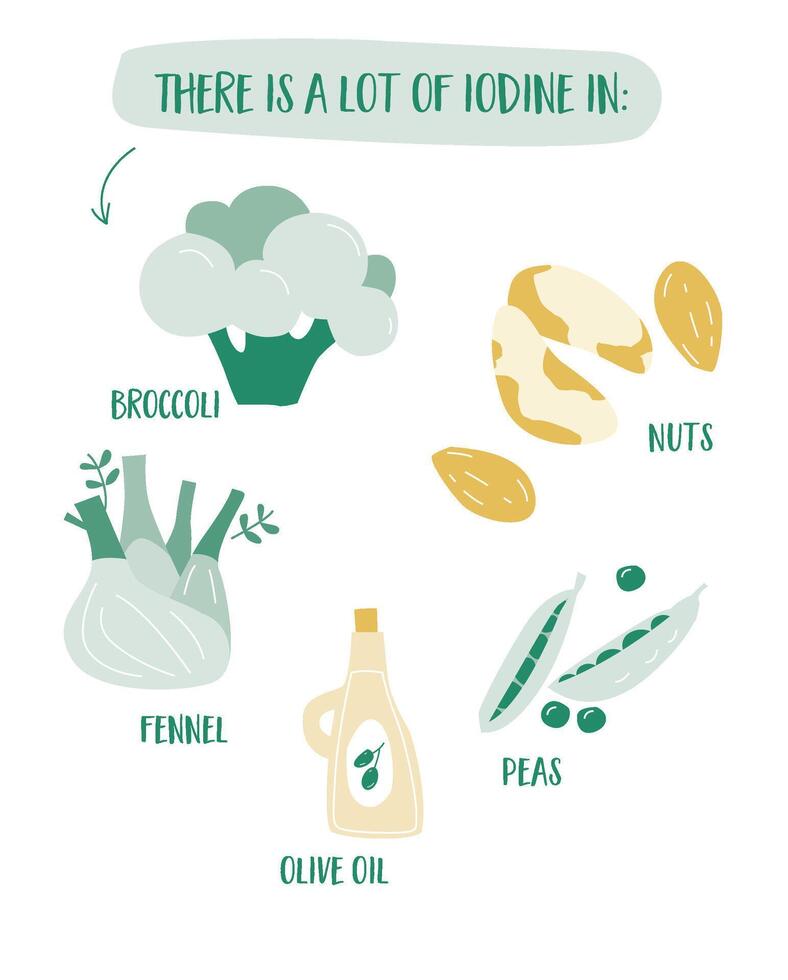 THERE IS A LOT OF IODINE IN:

BROCCOLI

NUTS

FENNEL

PEAS

OLIVE OIL