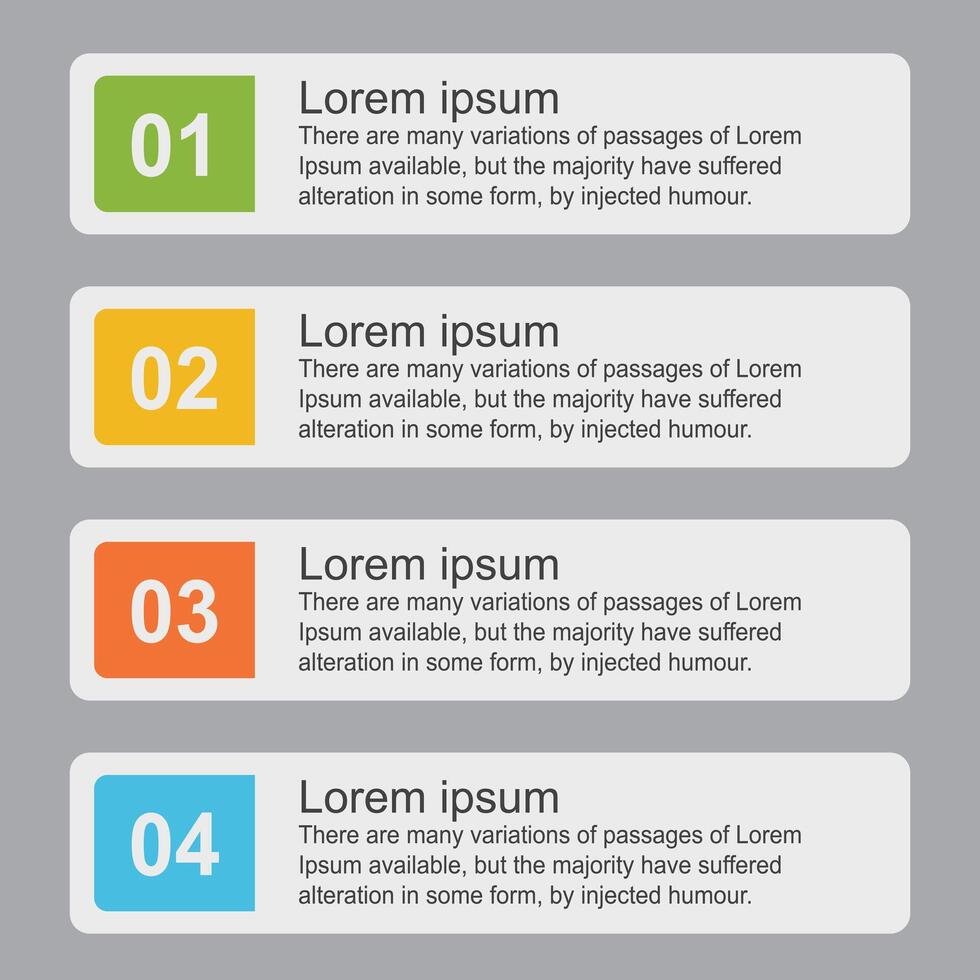 01

Lorem ipsum

There are many variations of passages of Lorem Ipsum available, but the majority have suffered alteration in some form, by injected humour.

02

Lorem ipsum

There are many variations of passages of Lorem Ipsum available, but the majority have suffered alteration in some form, by injected humour.

03

Lorem ipsum

There are many variations of passages of Lorem Ipsum available, but the majority have suffered alteration in some form, by injected humour.

04

Lorem ipsum

There are many variations of passages of Lorem Ipsum available, but the majority have suffered alteration in some form, by injected humour.