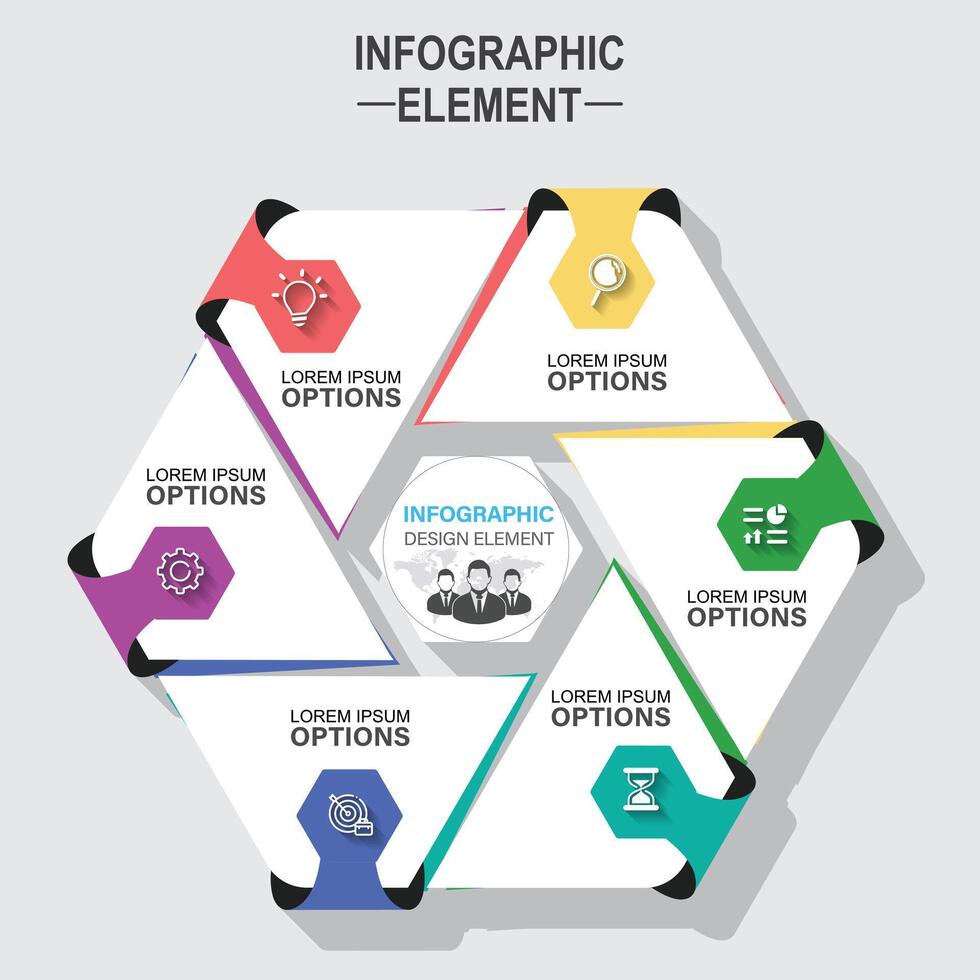 INFOGRAPHIC
—ELEMENT—

LOREM IPSUM
OPTIONS

LOREM IPSUM
OPTIONS

LOREM IPSUM
OPTIONS

INFOGRAPHIC
DESIGN ELEMENT

LOREM IPSUM
OPTIONS

LOREM IPSUM
OPTIONS

LOREM IPSUM
OPTIONS