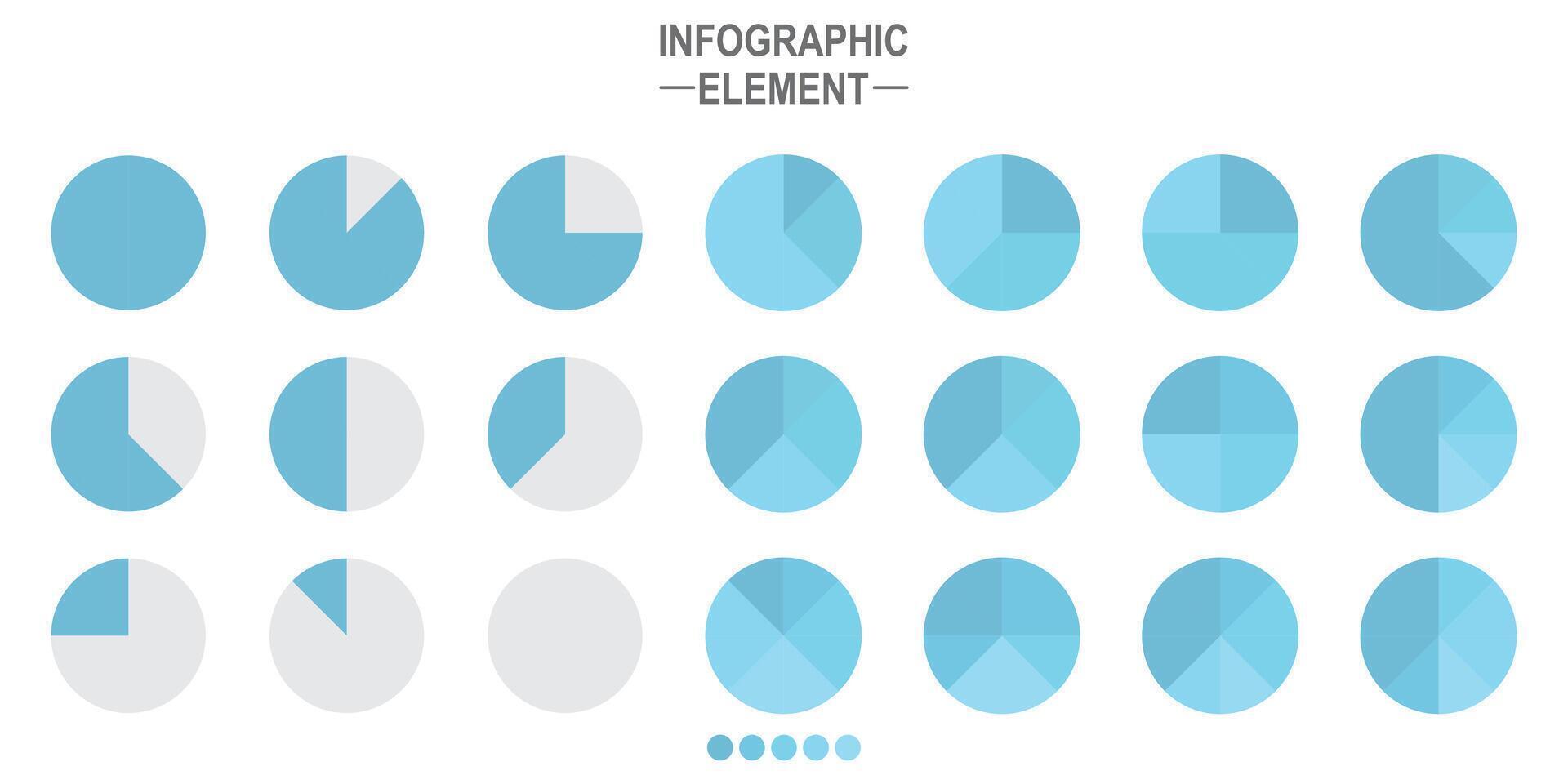 INFOGRAPHIC
ELEMENT